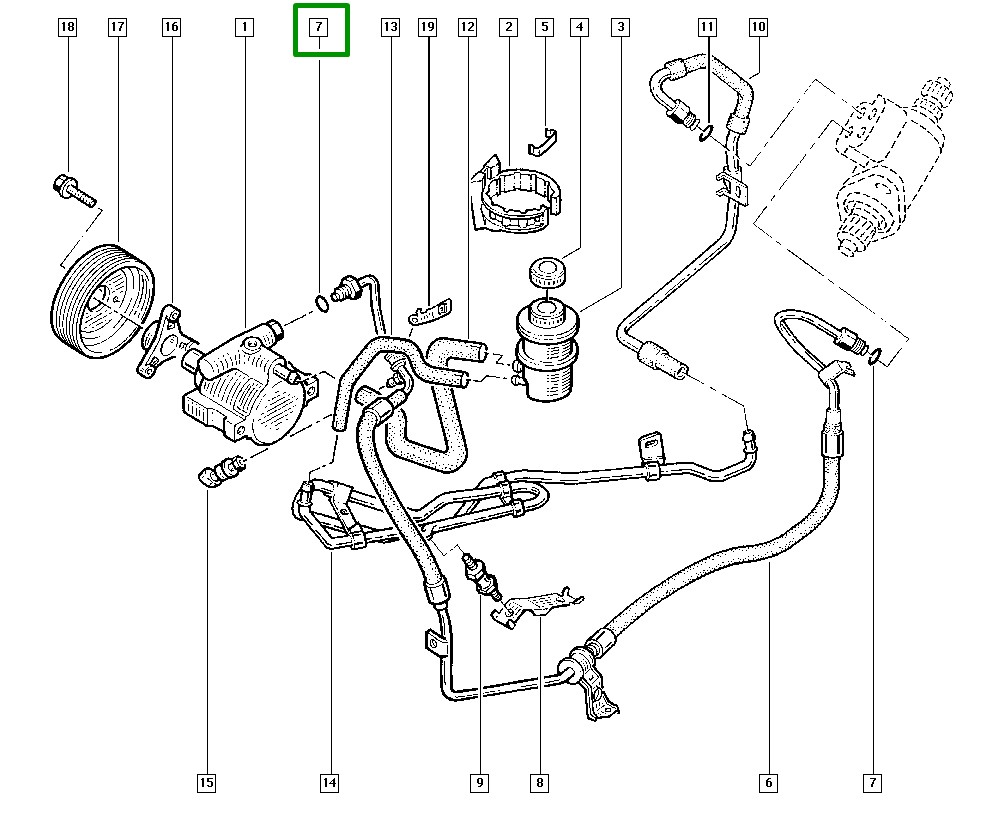 18 17 16 1 7 13 19 12 2 5 4 3 11 10

15 14 9 8 6 7