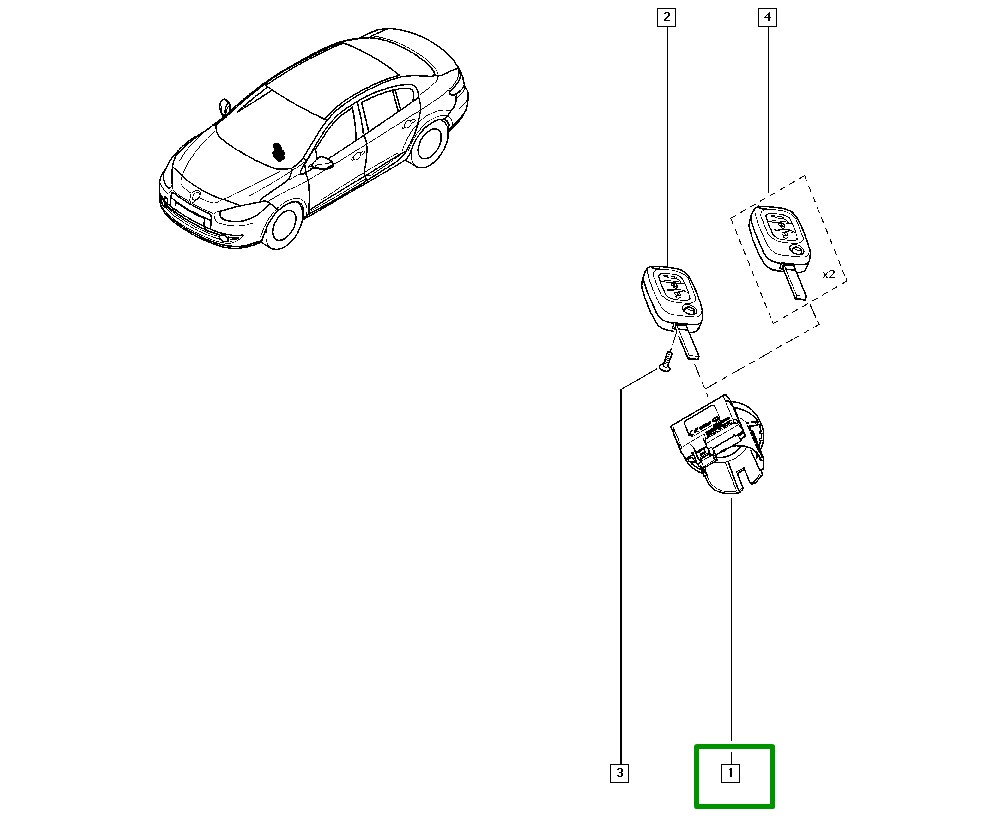 2
4
x2
3
1