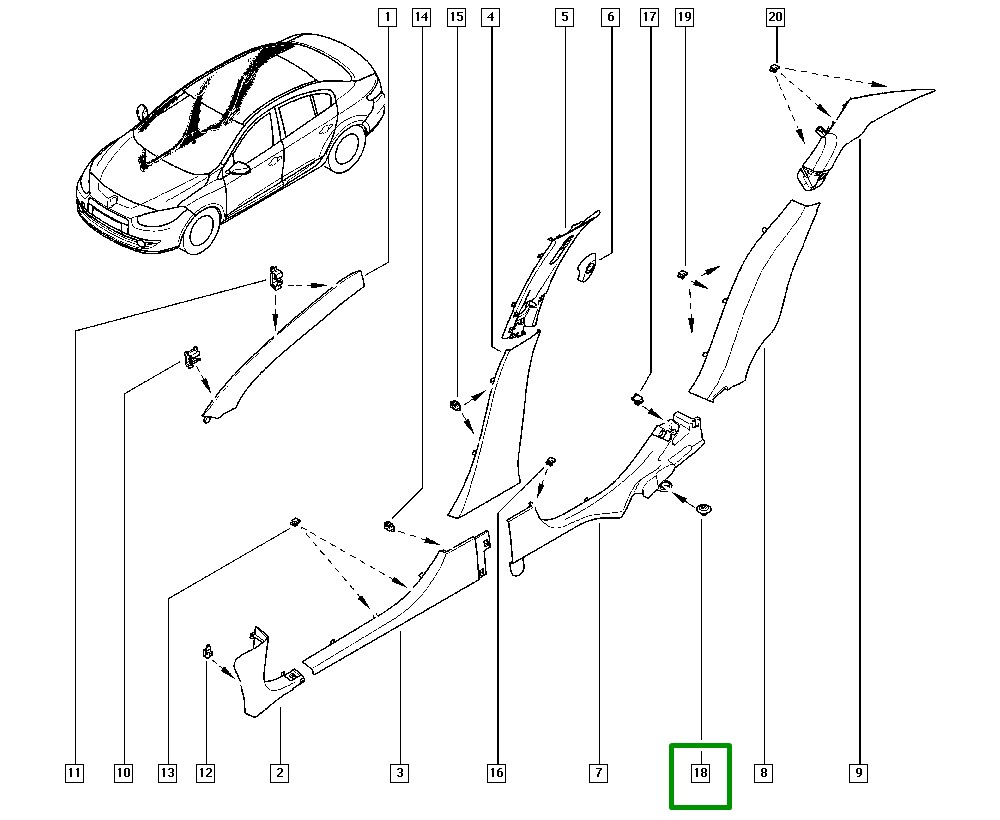 1
14
15
4
5
6
17
19
20
11
10
13
12
2
3
16
7
18
8
9