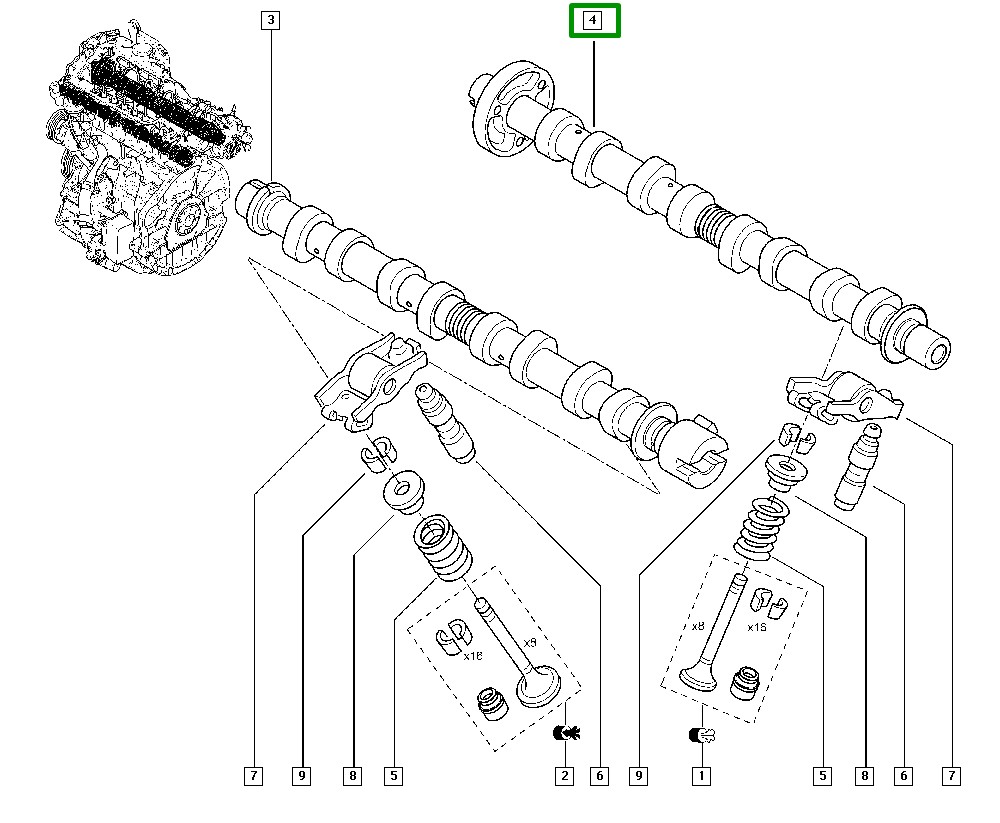 3
4
x16
x8
x8
x16
7
9
8
5
2
6
9
1
5
8
6
7