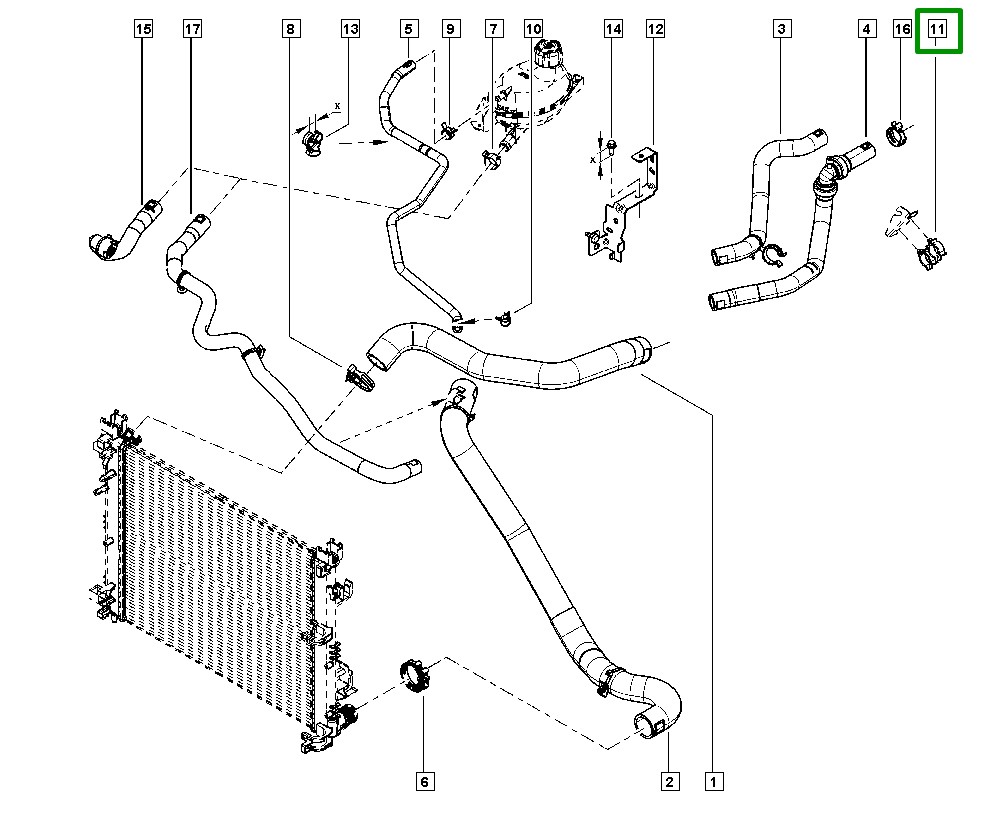 15
17
8
13
5
9
7
10
14
12
3
4
16
11
X
X
6
2
1