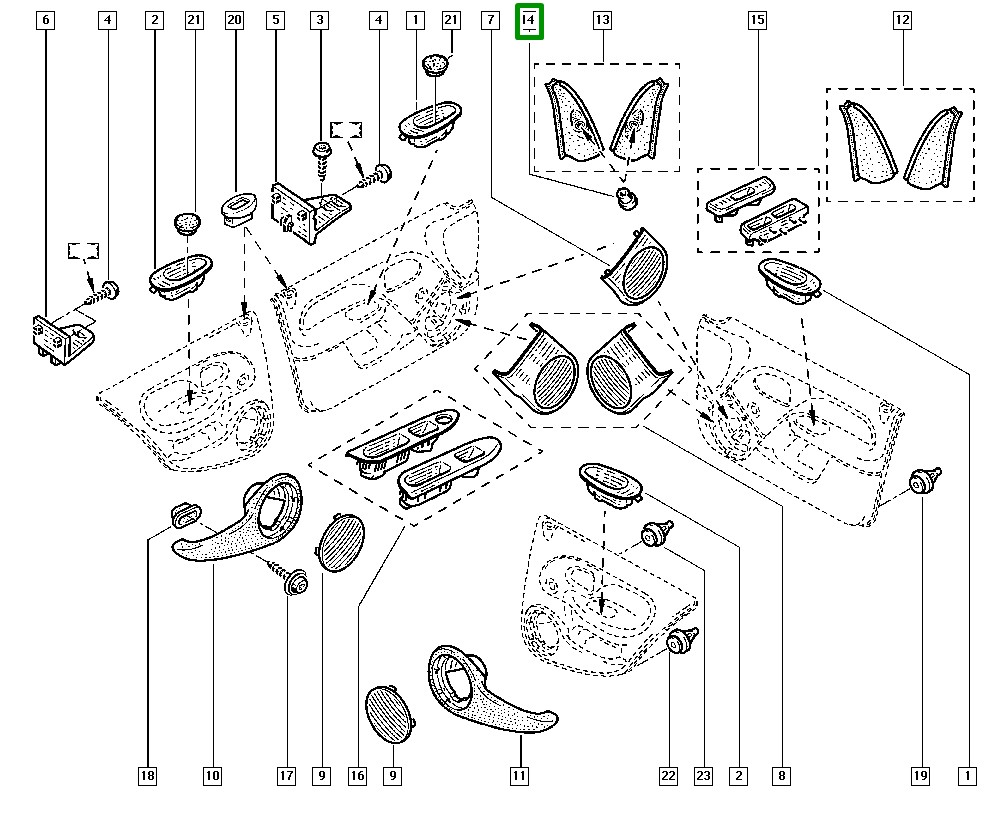 6 4 2 21 20 5 3 4 1 21 7 14 13 15 12

18 10 17 9 16 9 11 22 23 2 8 19 1