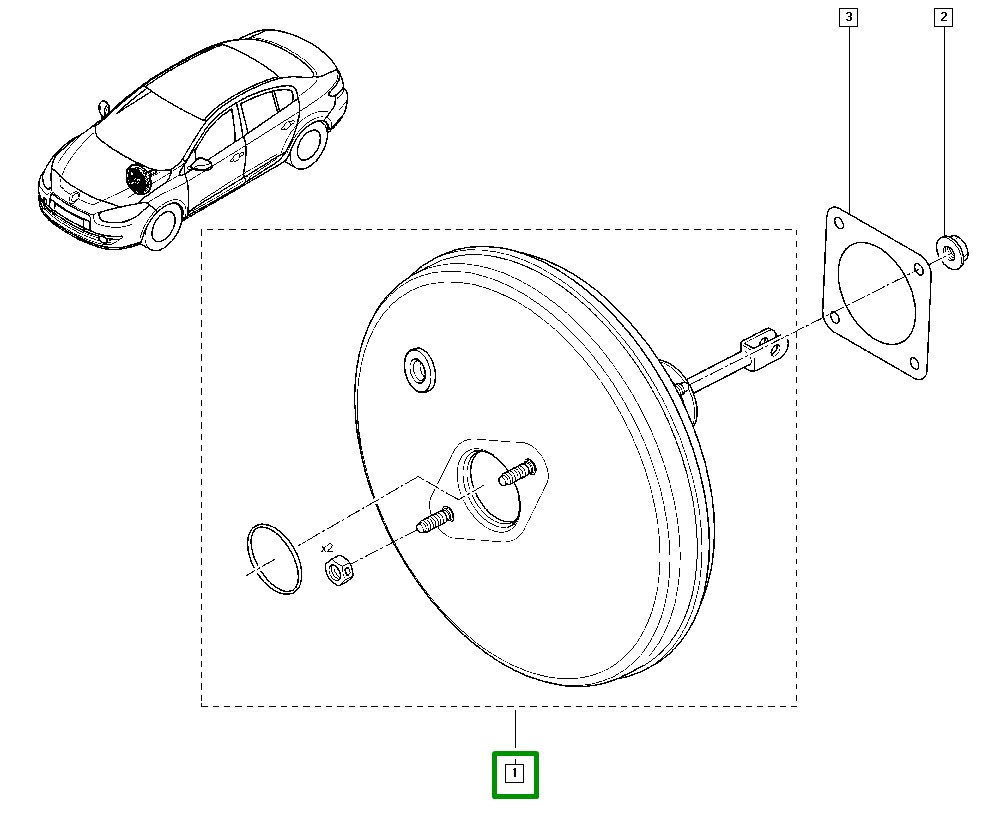 3
2
x2
1