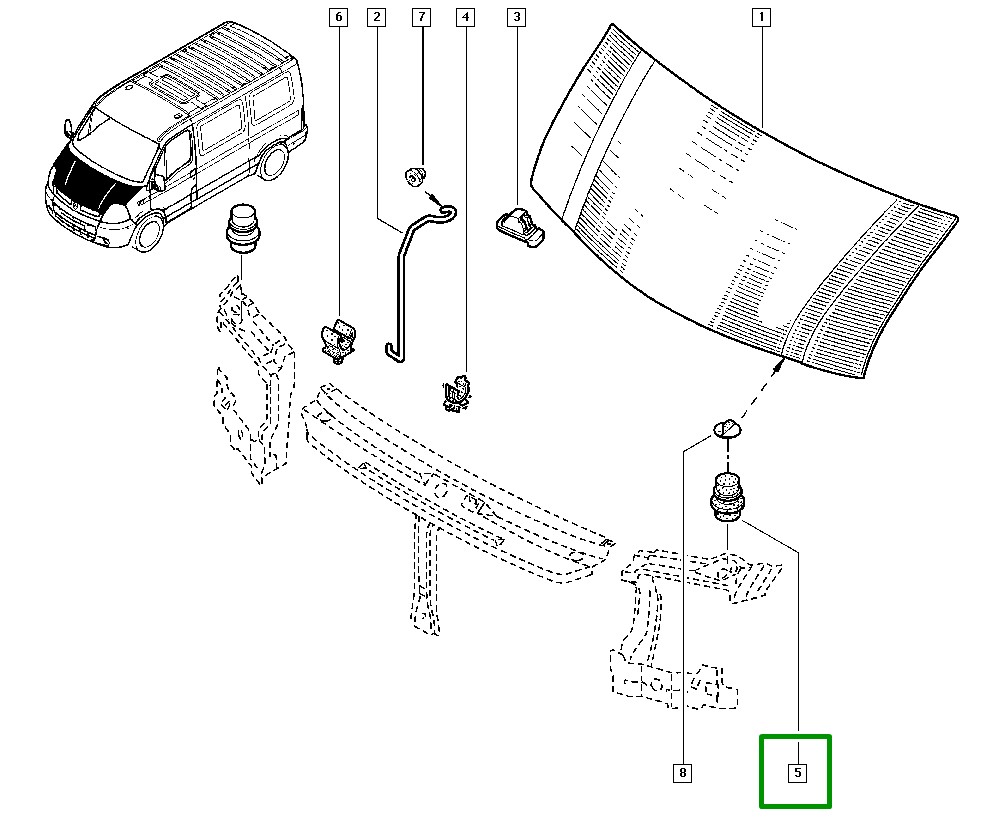 6
2
7
4
3
1
8
5