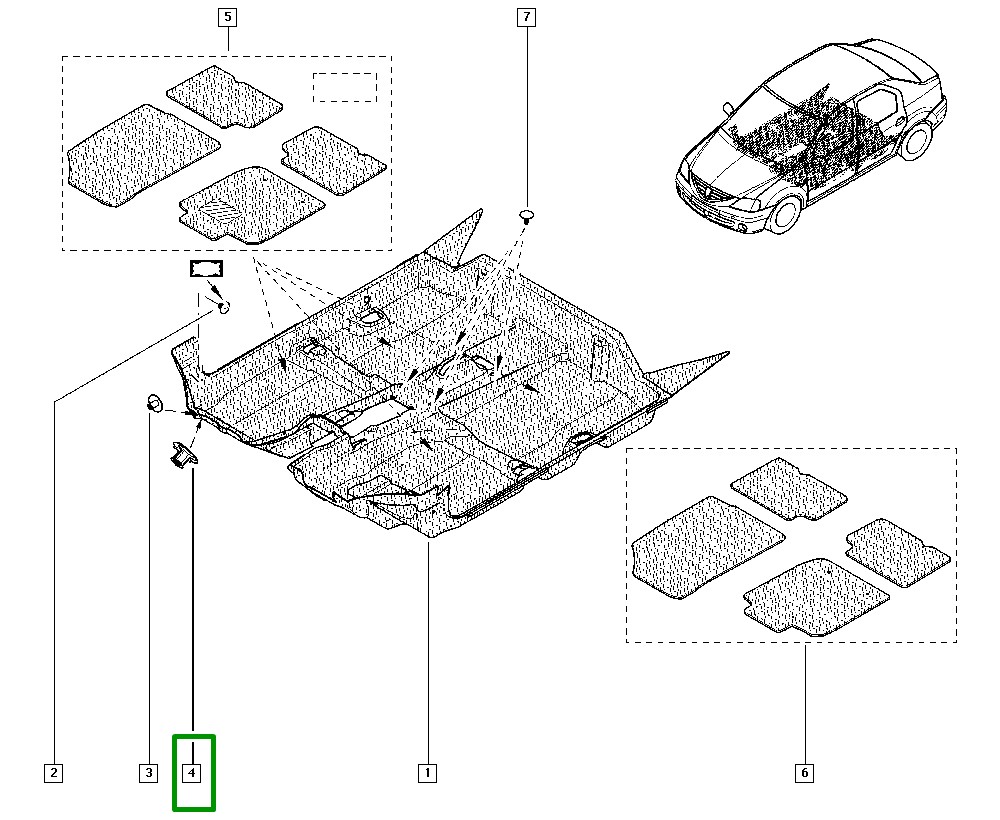 5
7
2
3
4
1
6