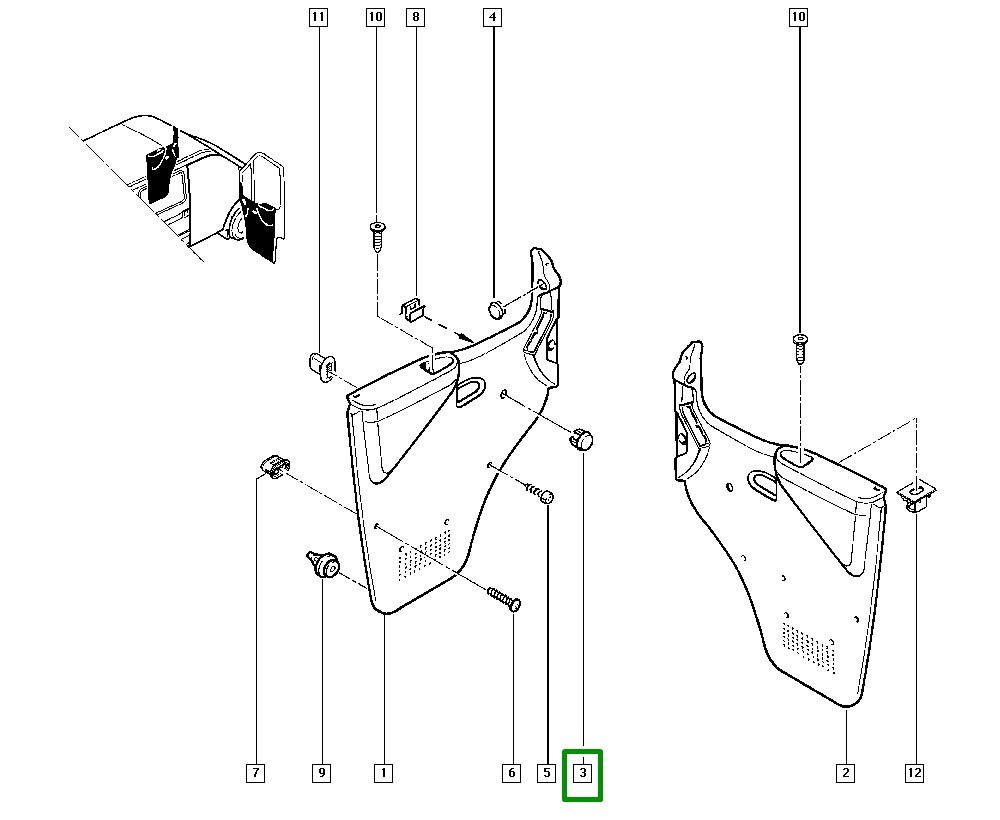 11
10
8
4
10
7
9
1
6
5
3
2
12