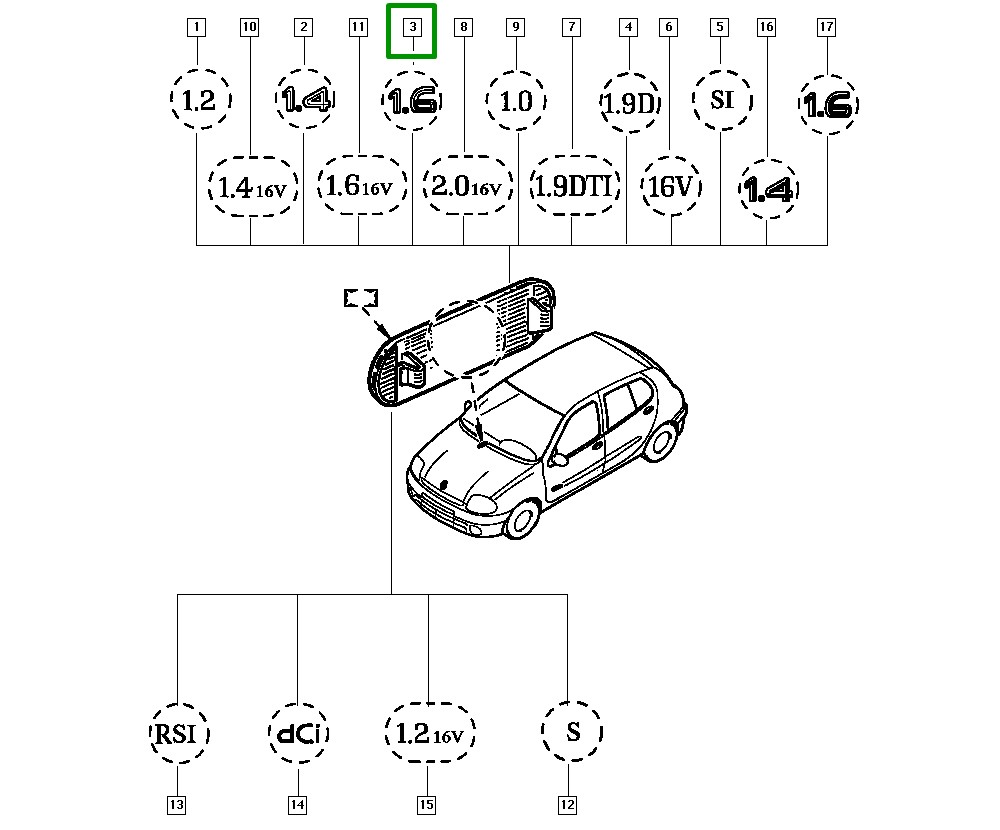 1 10 2 11 3 8 9 7 4 6 5 16 17

1.2 1.4 1.6 1.0 1.9D SI 1.6

1.4 16V 1.6 16V 2.0 16V 1.9DTI 16V 1.4

RSI dCi 1.2 16V S

13 14 15 12