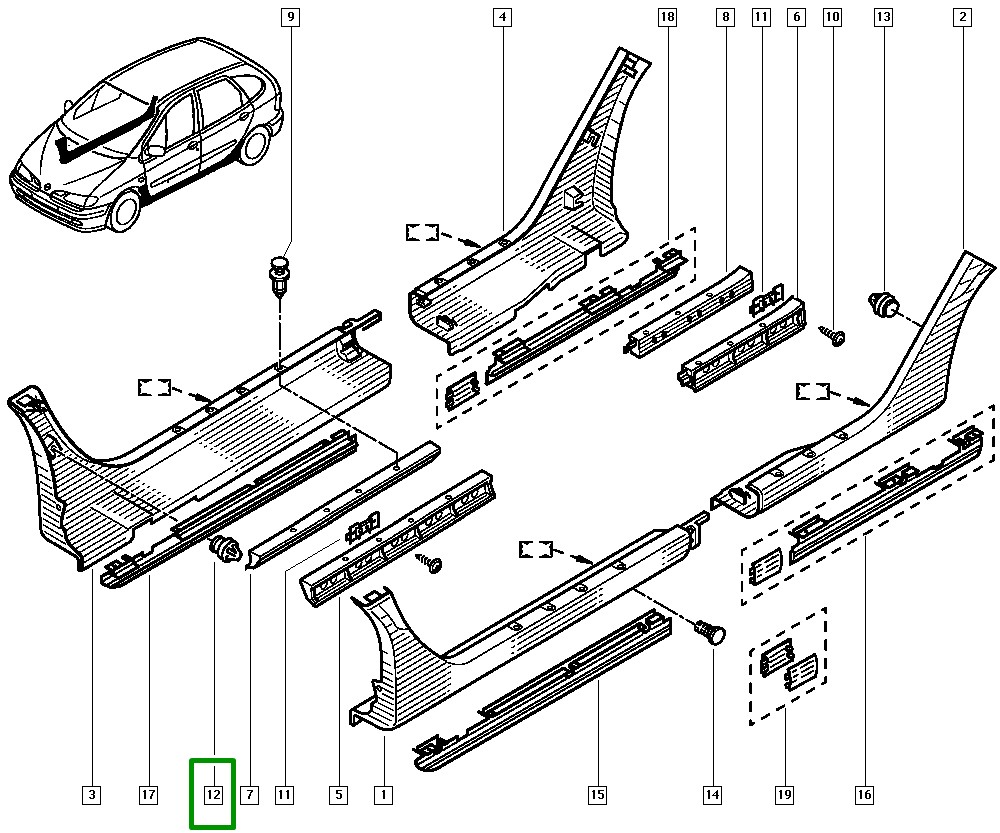 9
4
18
8
11
6
10
13
2
3
17
12
7
11
5
1
15
14
19
16