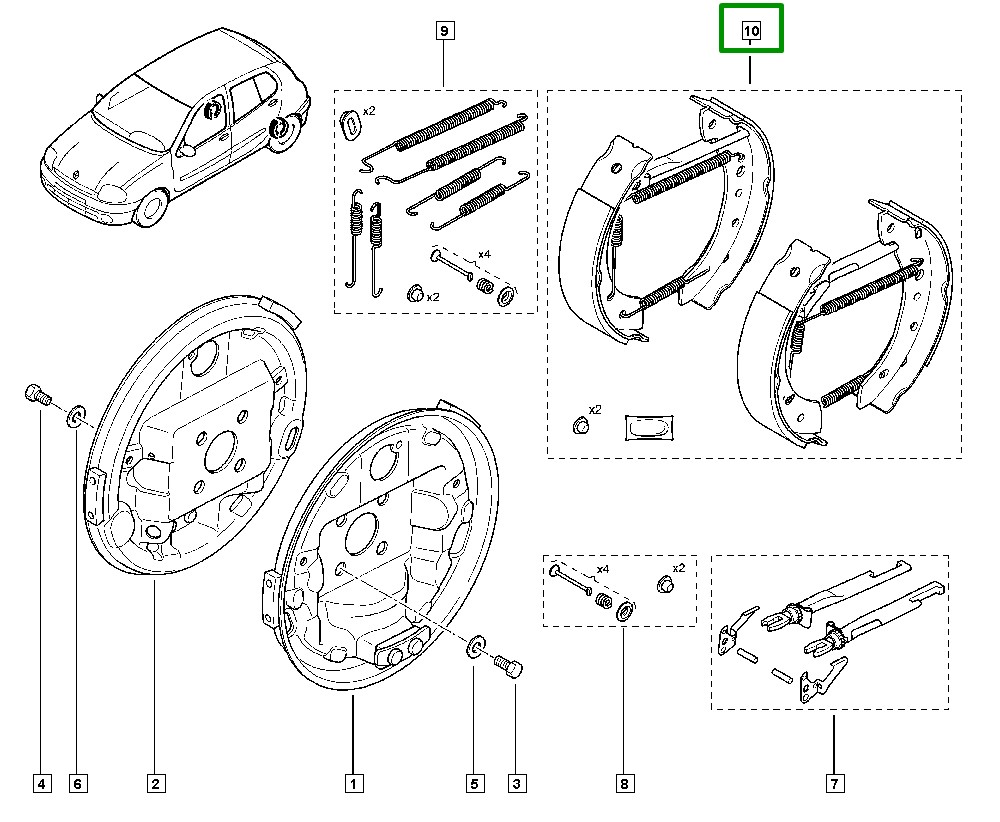 9
10
x2
x4
x2
x2
x4
x2
4
6
2
1
5
3
8
7