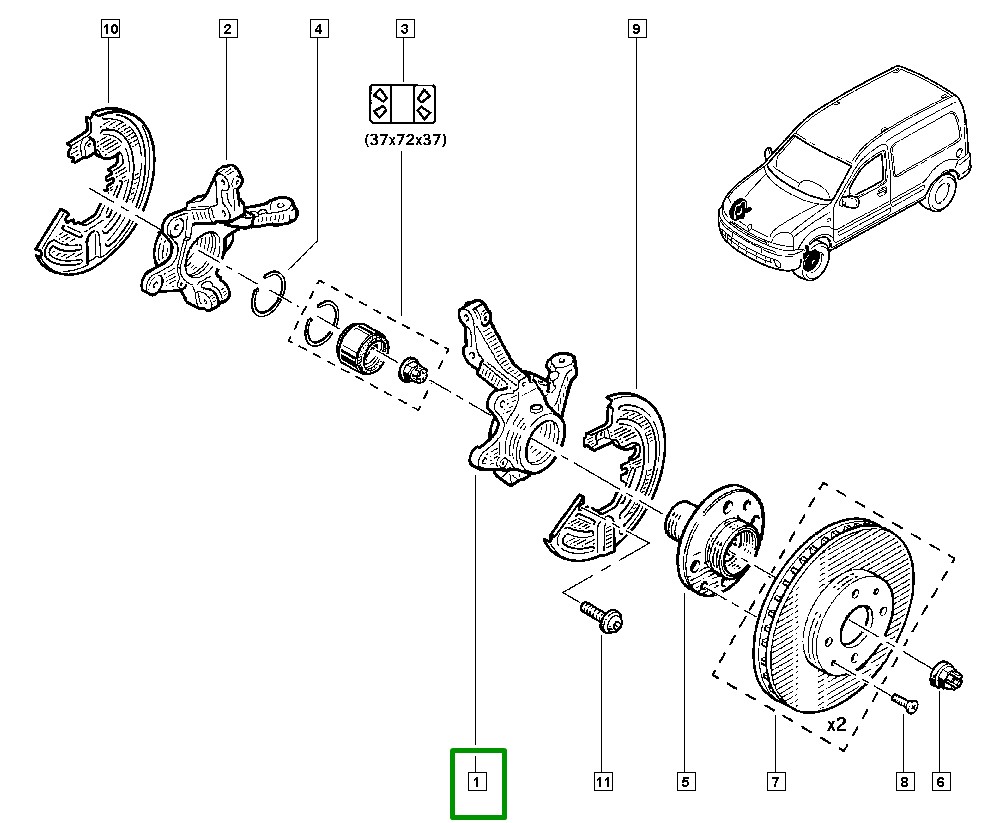 10
2
4
3
(37x72x37)
9
x2
1
11
5
7
8
6