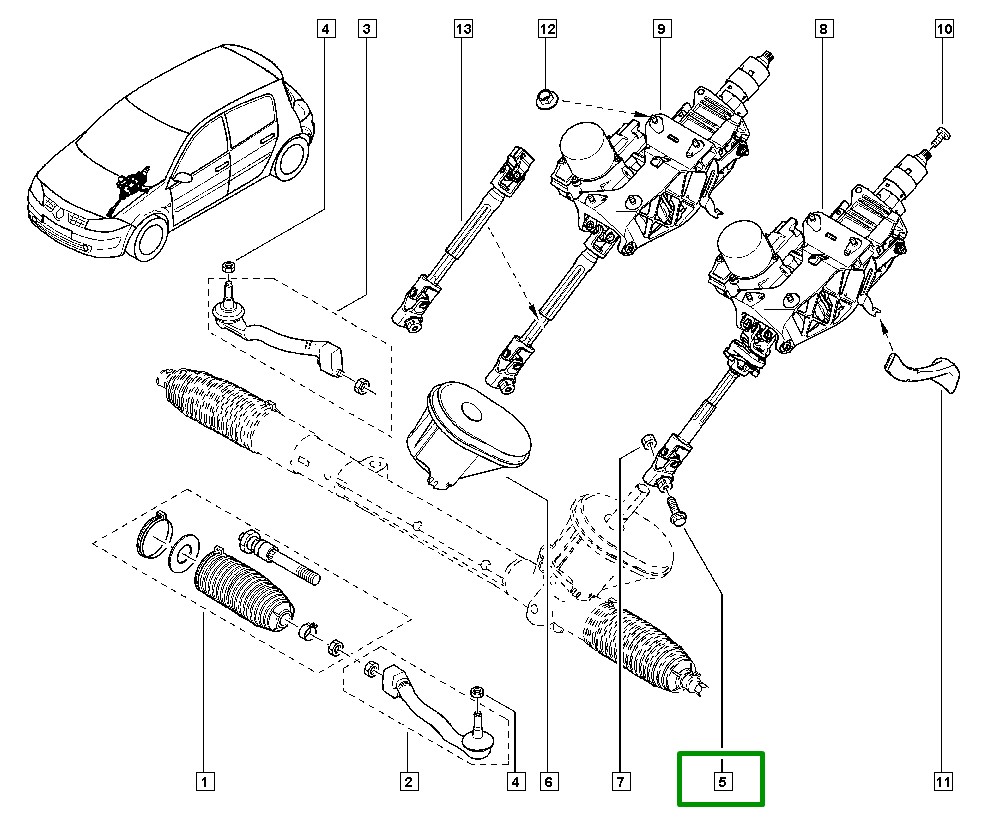 4
3
13
12
9
8
10
1
2
4
6
7
5
11