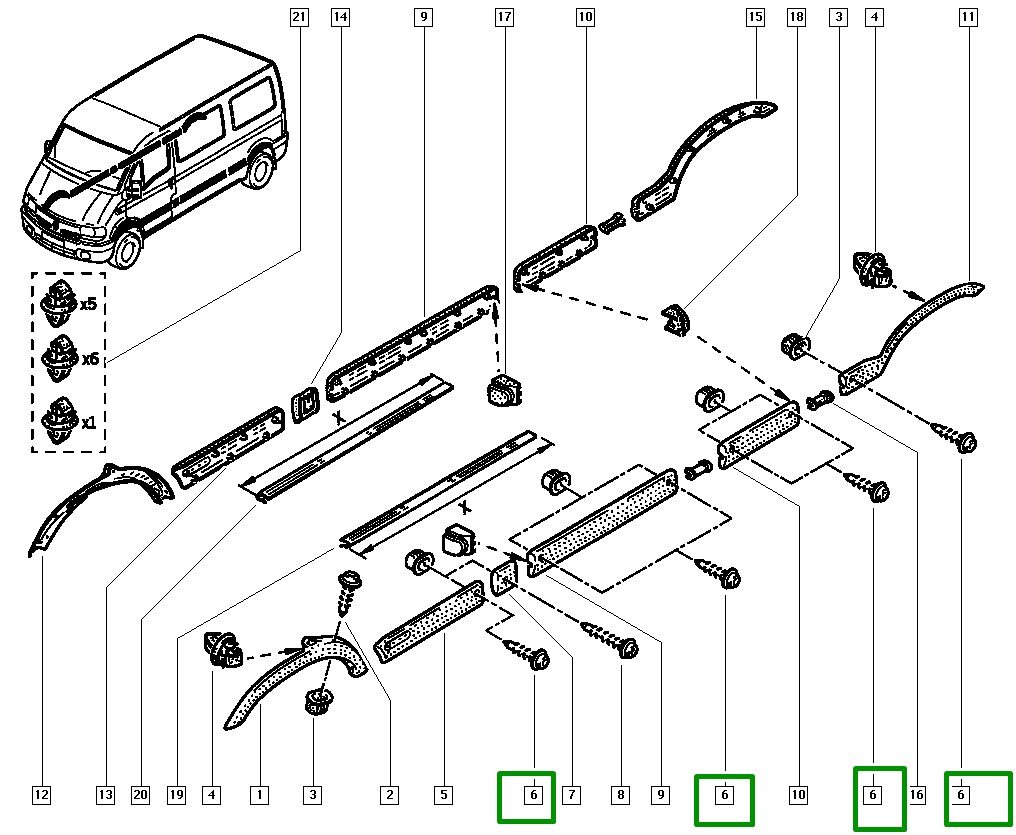 21
14
9
17
10
15
18
3
4
11
x5
x6
x1
X
X
12
13
20
19
4
1
3
2
5
6
7
8
9
6
10
6
16
6