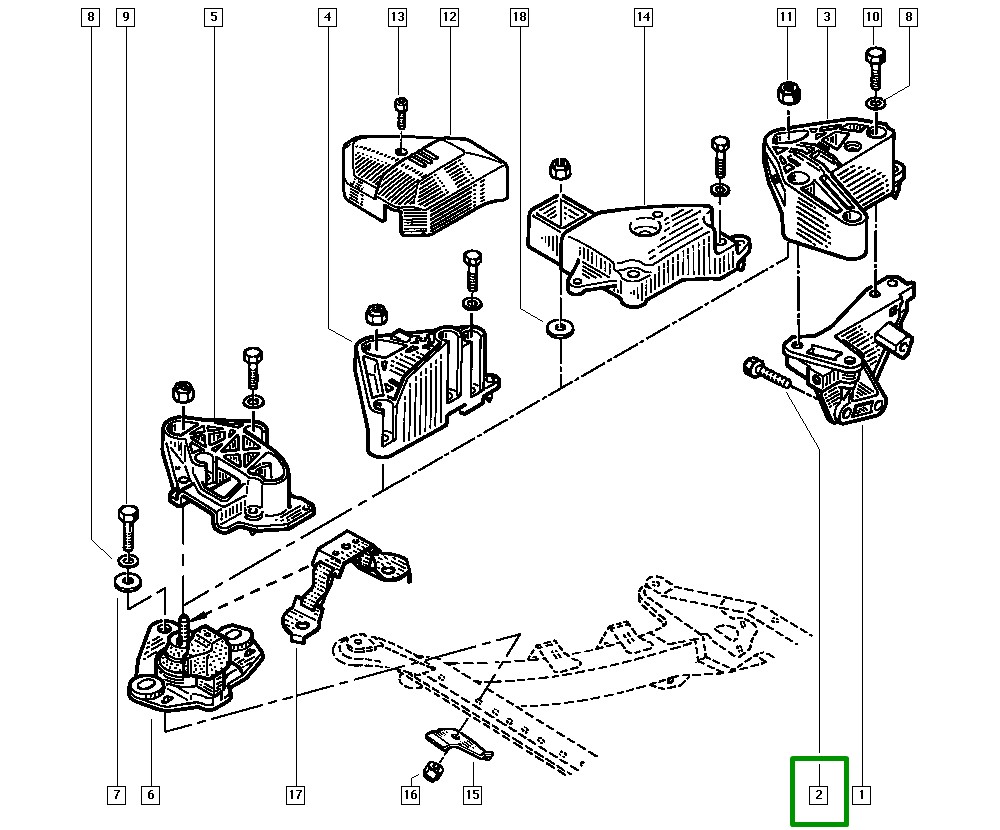 8
9
5
4
13
12
18
14
11
3
10
8
7
6
17
16
15
2
1