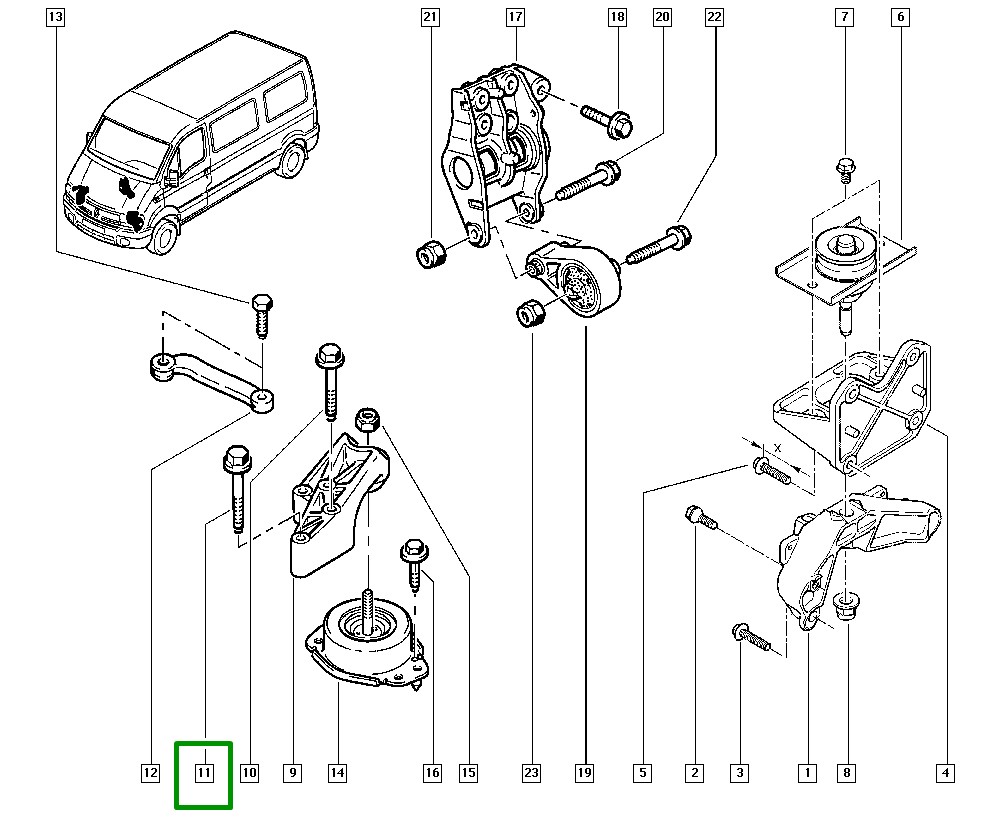 13
21
17
18
20
22
7
6
X
12
11
10
9
14
16
15
23
19
5
2
3
1
8
4