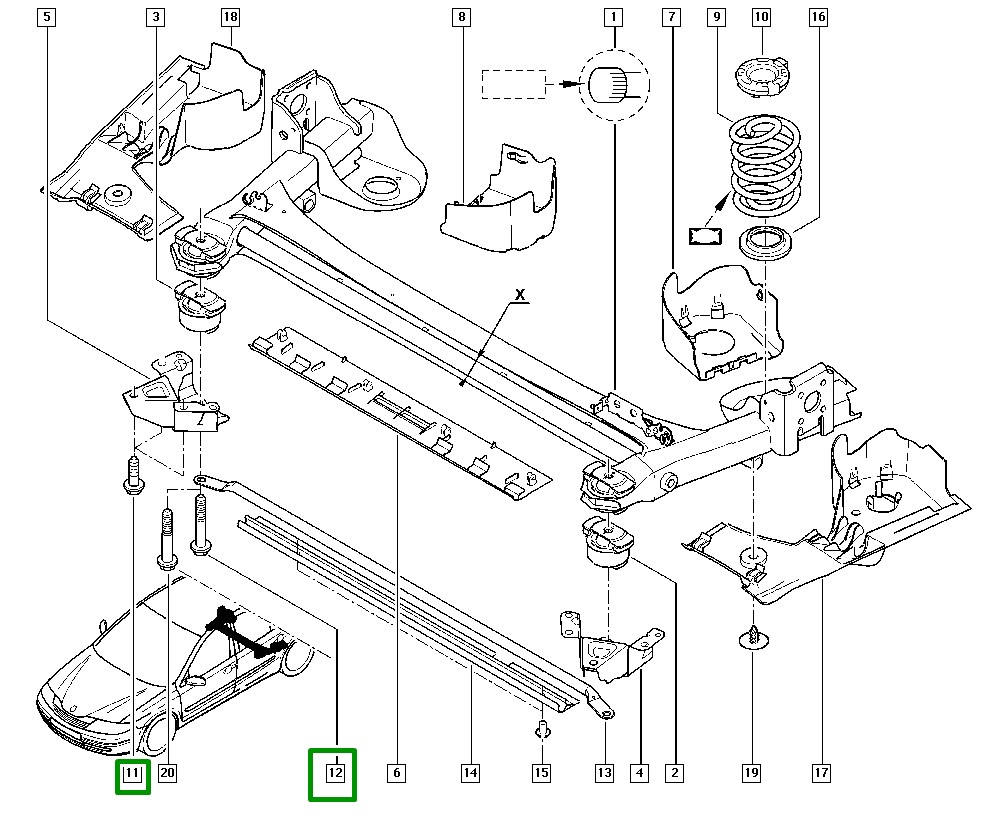 5
3
18
8
1
7
9
10
16
X
11
20
12
6
14
15
13
4
2
19
17