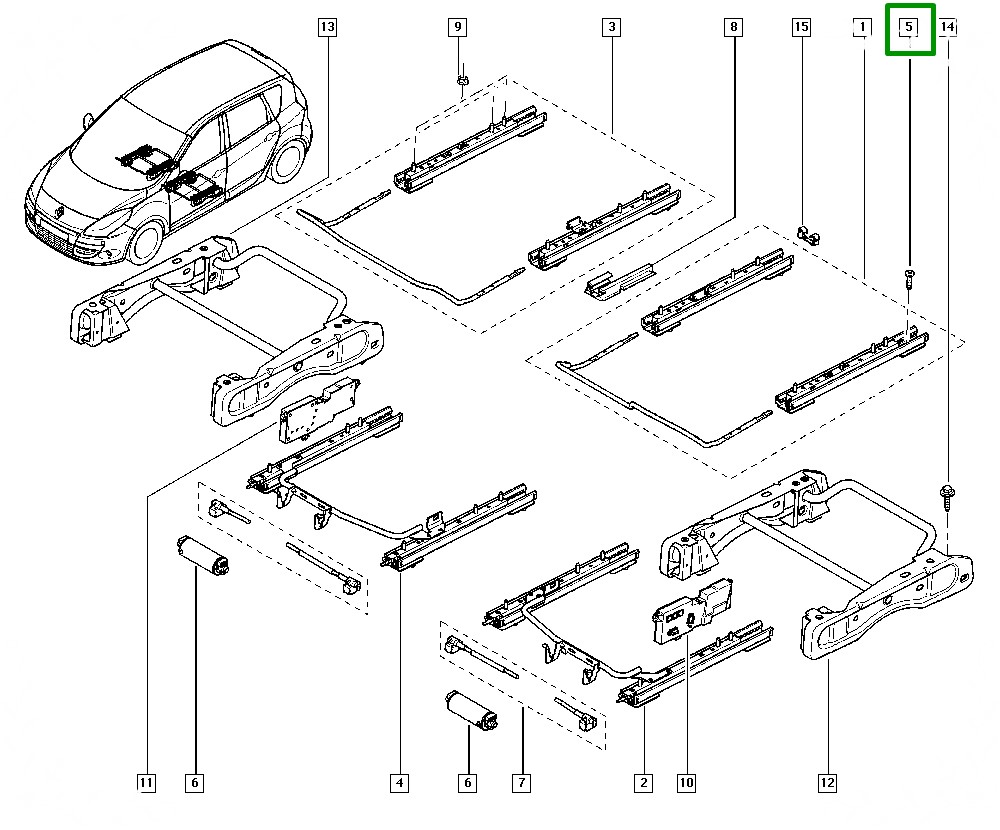 13
9
3
8
15
1
5
14
11
6
4
6
7
2
10
12