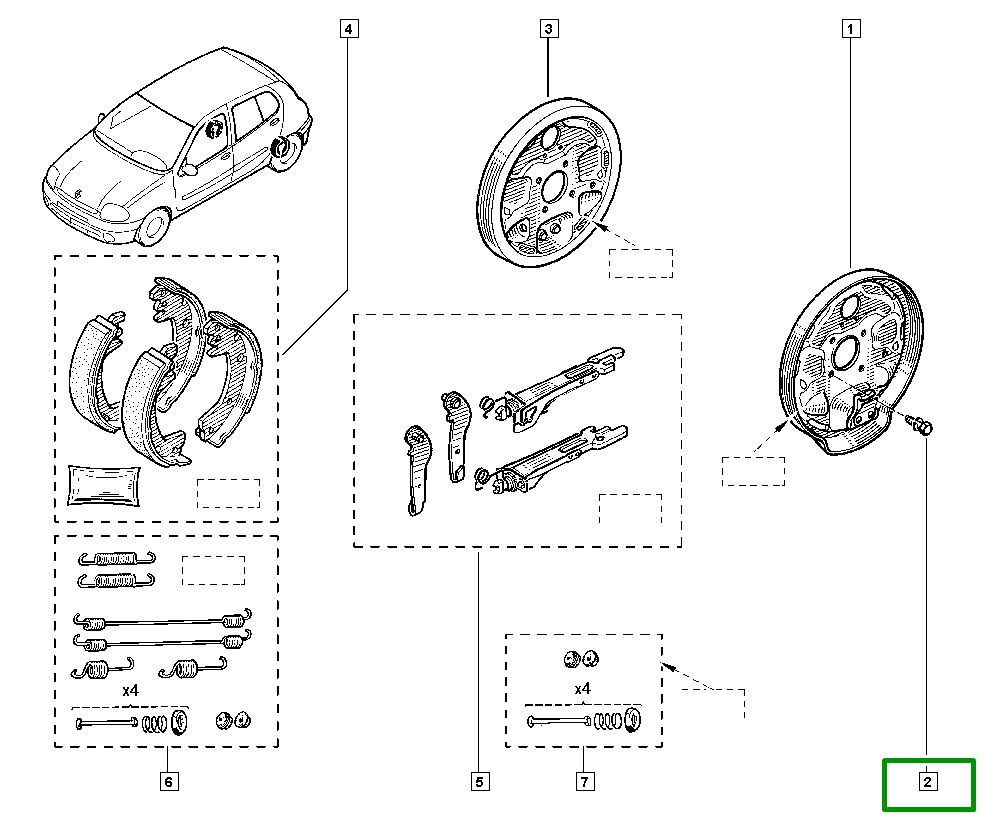 4
3
1
x4
x4
6
5
7
2