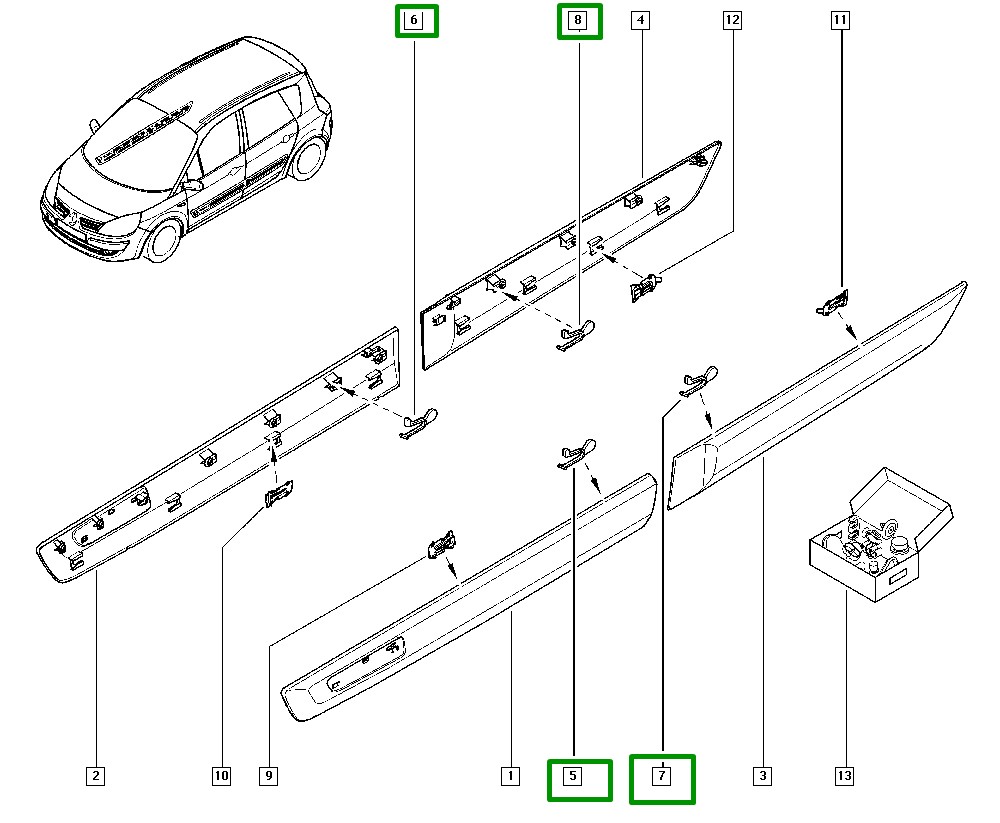 6
8
4
12
11
2
10
9
1
5
7
3
13