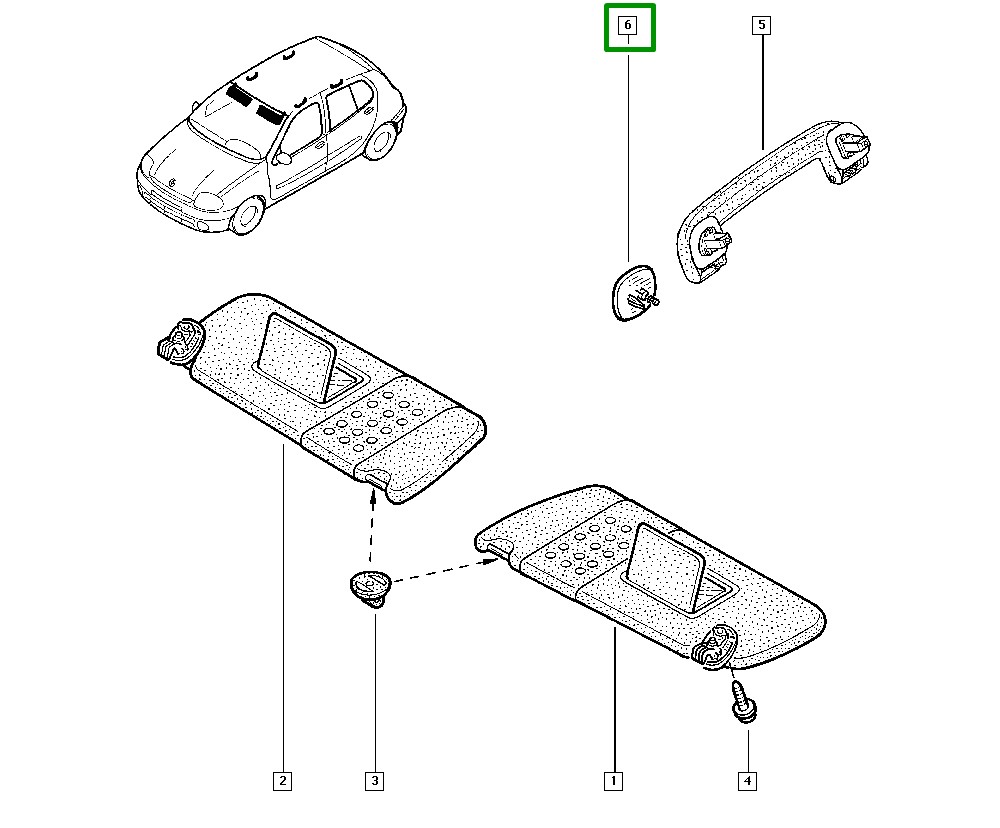 6
5
2
3
1
4