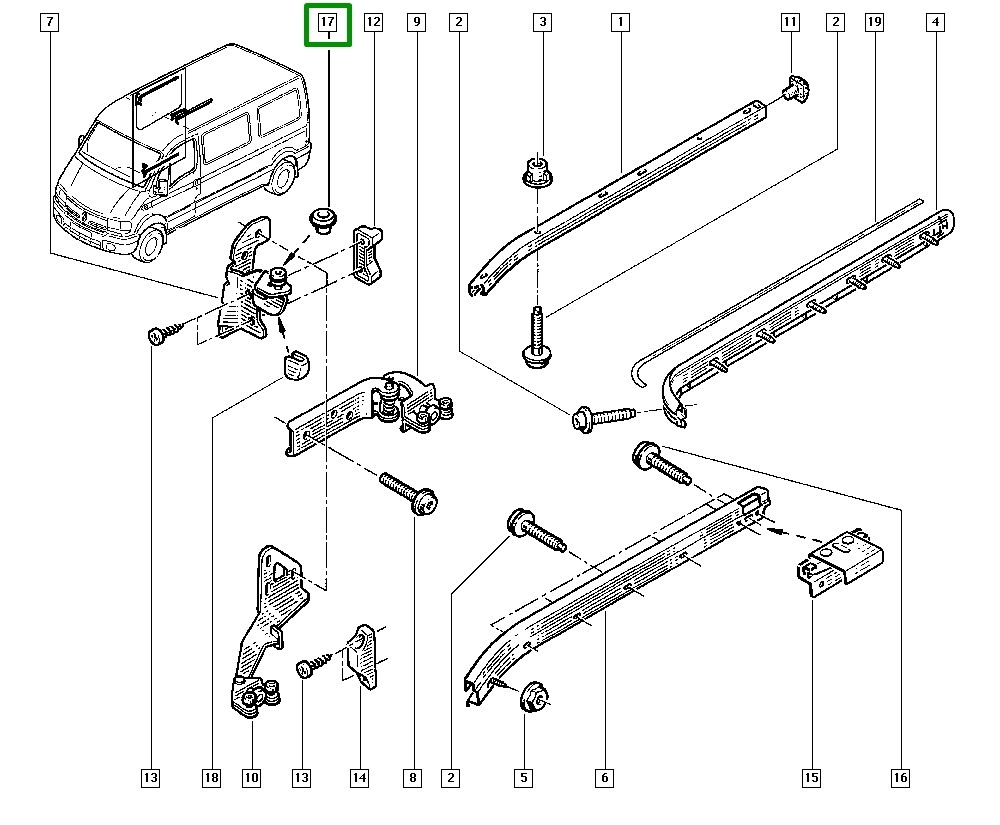 7
17
12
9
2
3
1
11
2
19
4
13
18
10
13
14
8
2
5
6
15
16