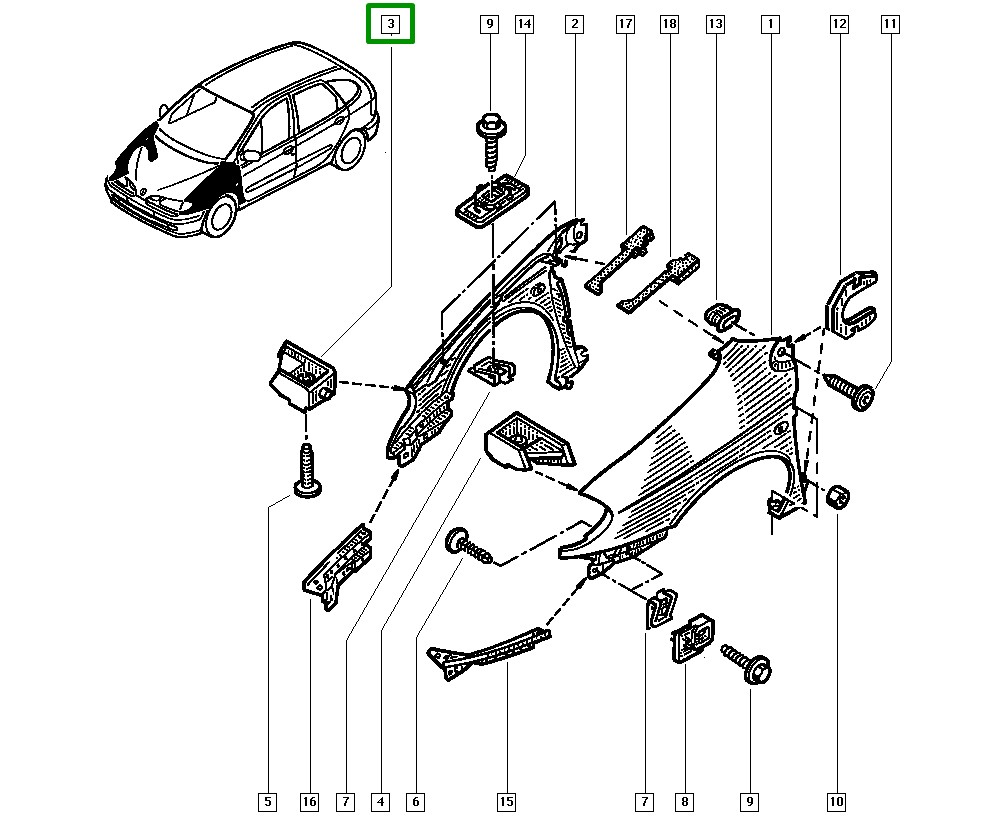 3
9
14
2
17
18
13
1
12
11
5
16
7
4
6
15
7
8
9
10