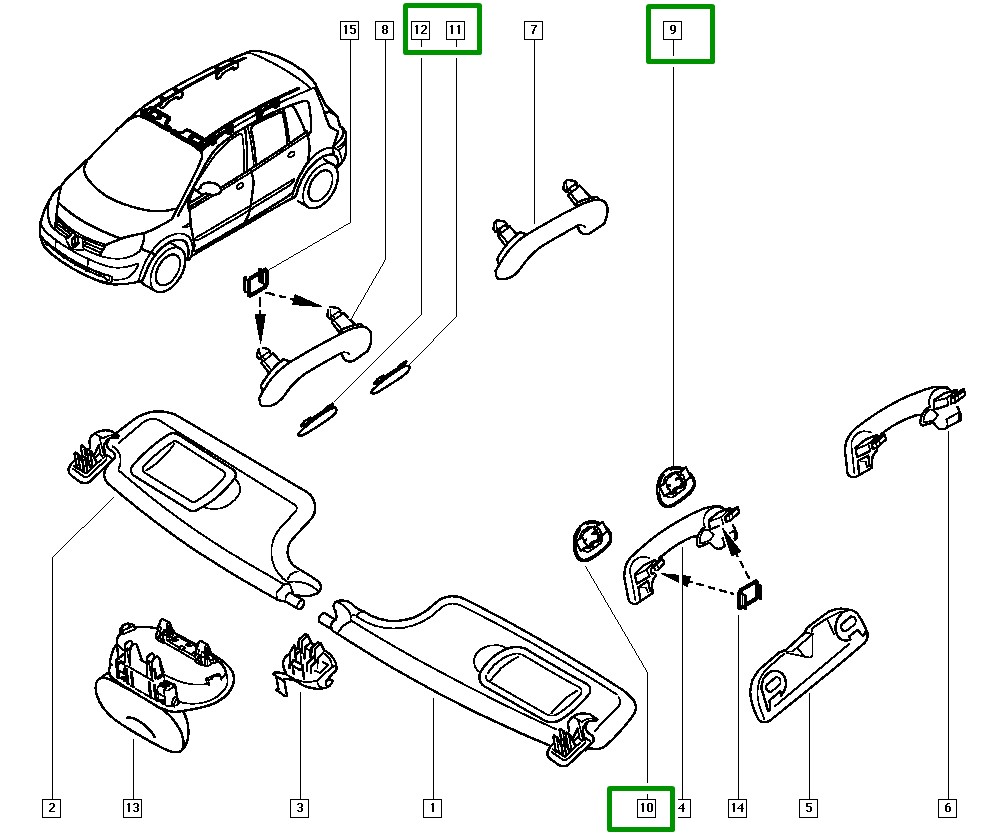 15
8
12
11
7
9
2
13
3
1
10
4
14
5
6