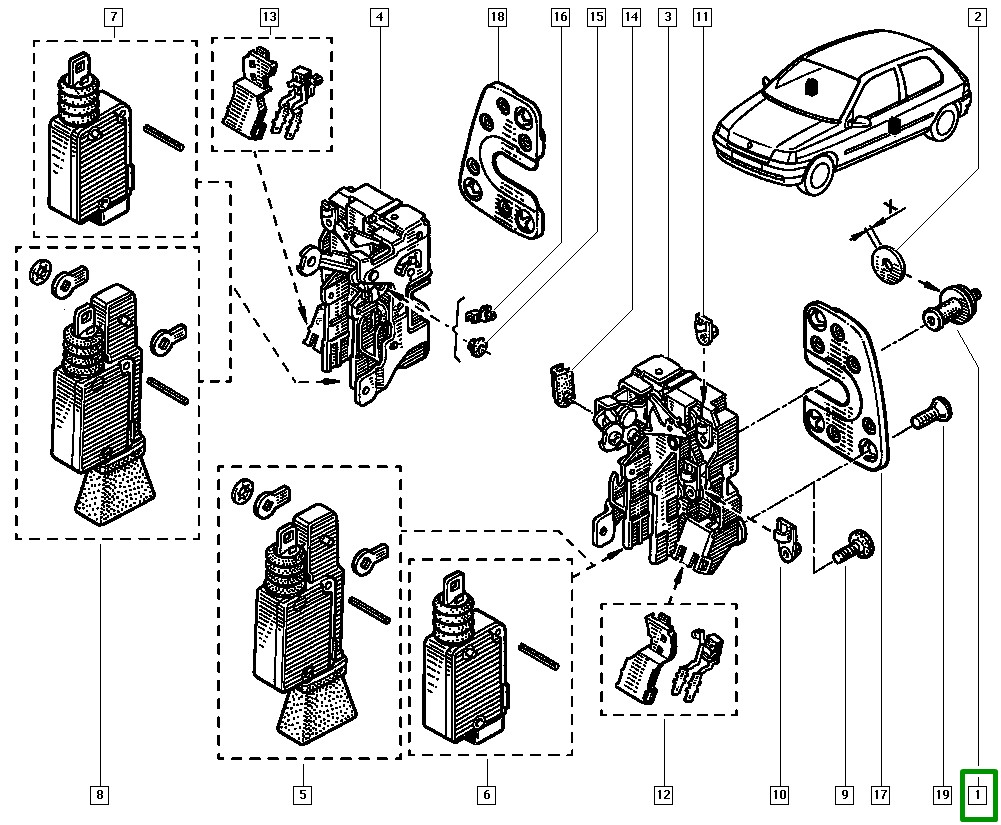 7
13
4
18
16
15
14
3
11
2
X
8
5
6
12
10
9
17
19
1