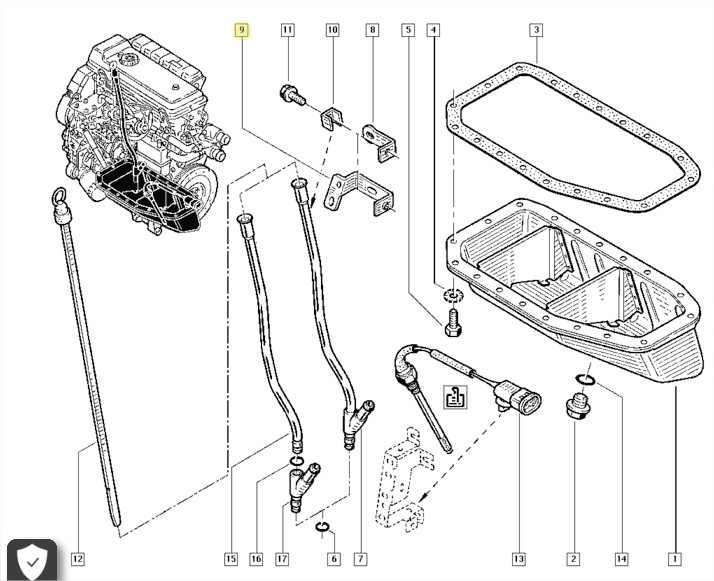 9
11
10
8
5
4
3
12
15
16
17
6
7
13
2
14
1