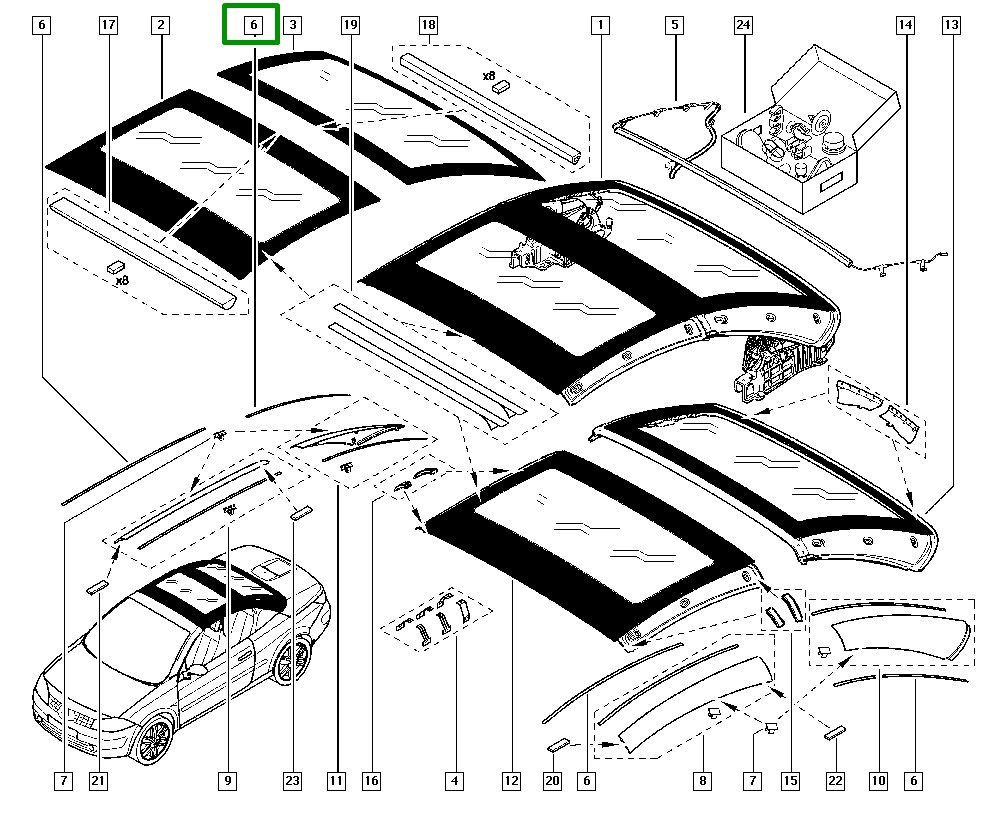 6
17
2
6
3
19
18
1
5
24
14
13
x8
x8
7
21
9
23
11
16
4
12
20
6
8
7
15
22
10
6