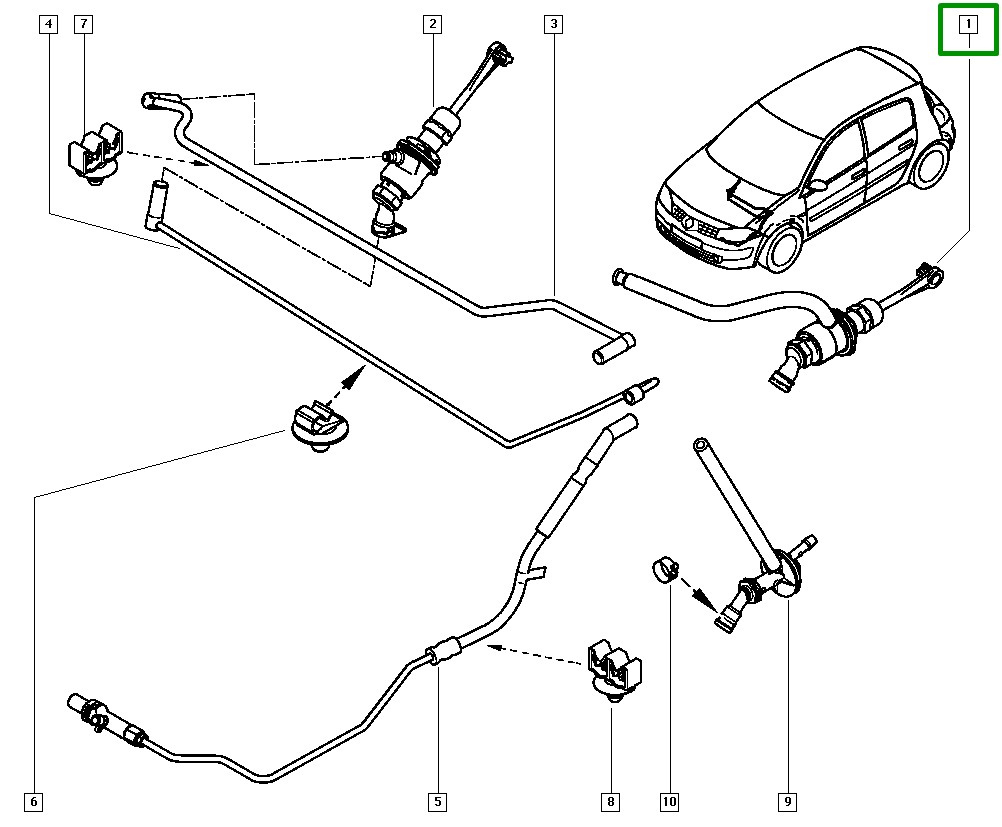 4
7
2
3
1
6
5
8
10
9