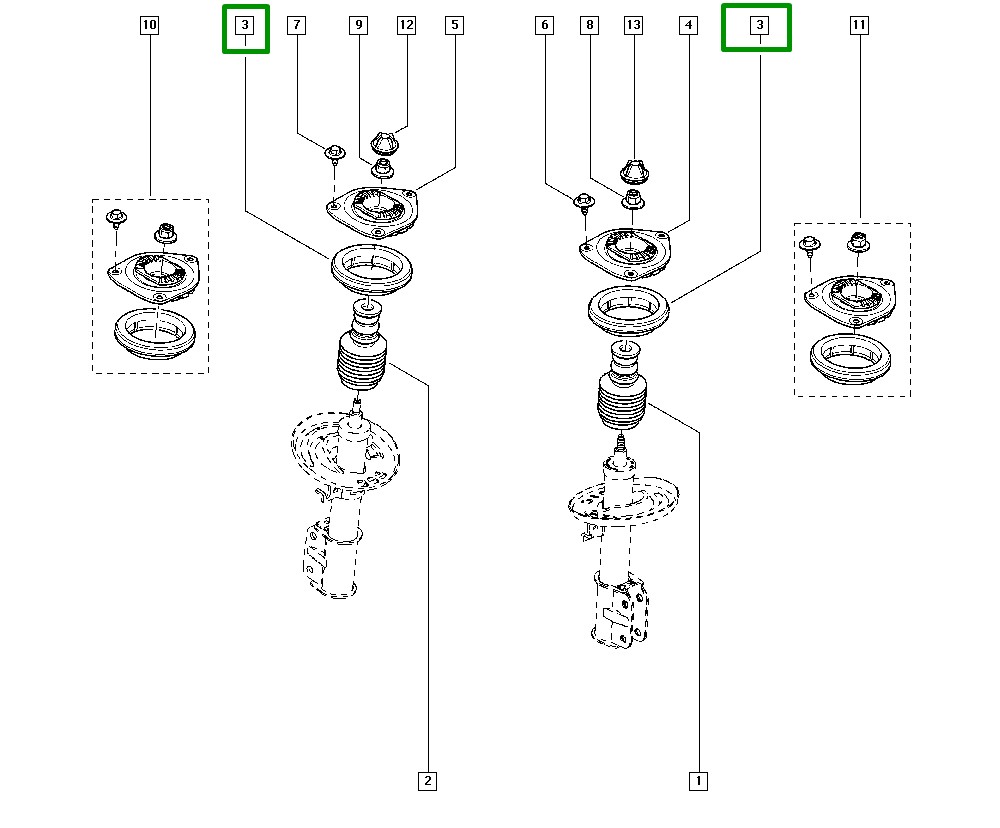 10
3
7
9
12
5
6
8
13
4
3
11
2
1