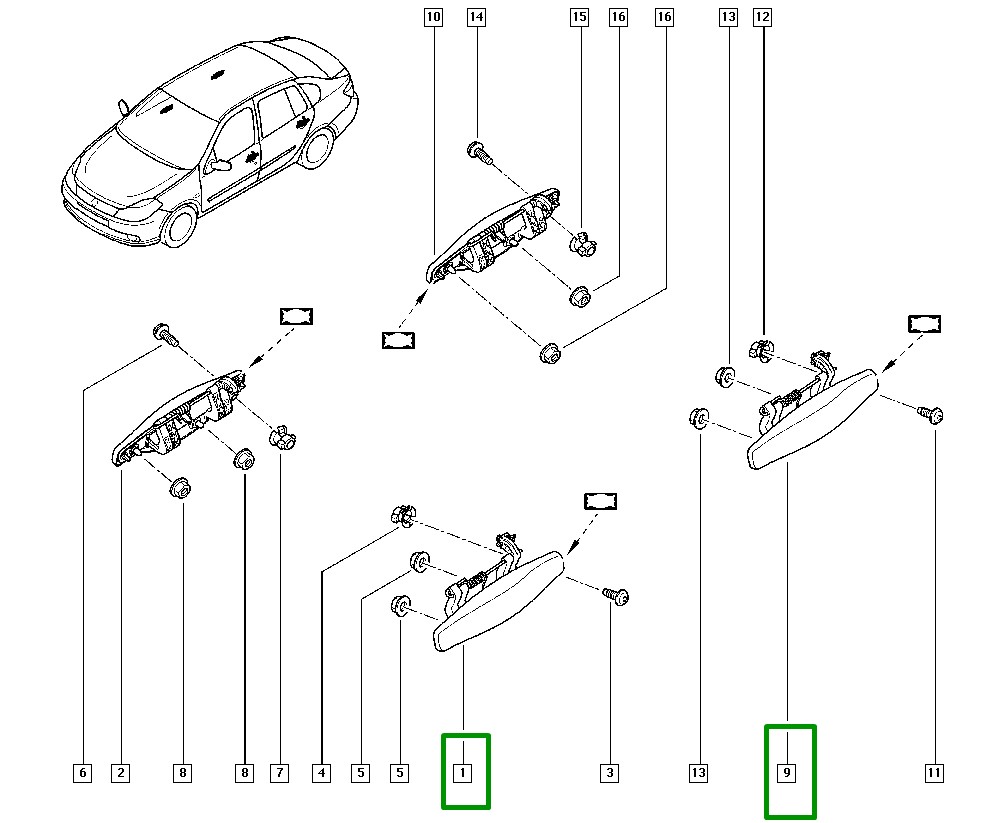 10
14
15
16
16
13
12
6
2
8
8
7
4
5
5
1
3
13
9
11