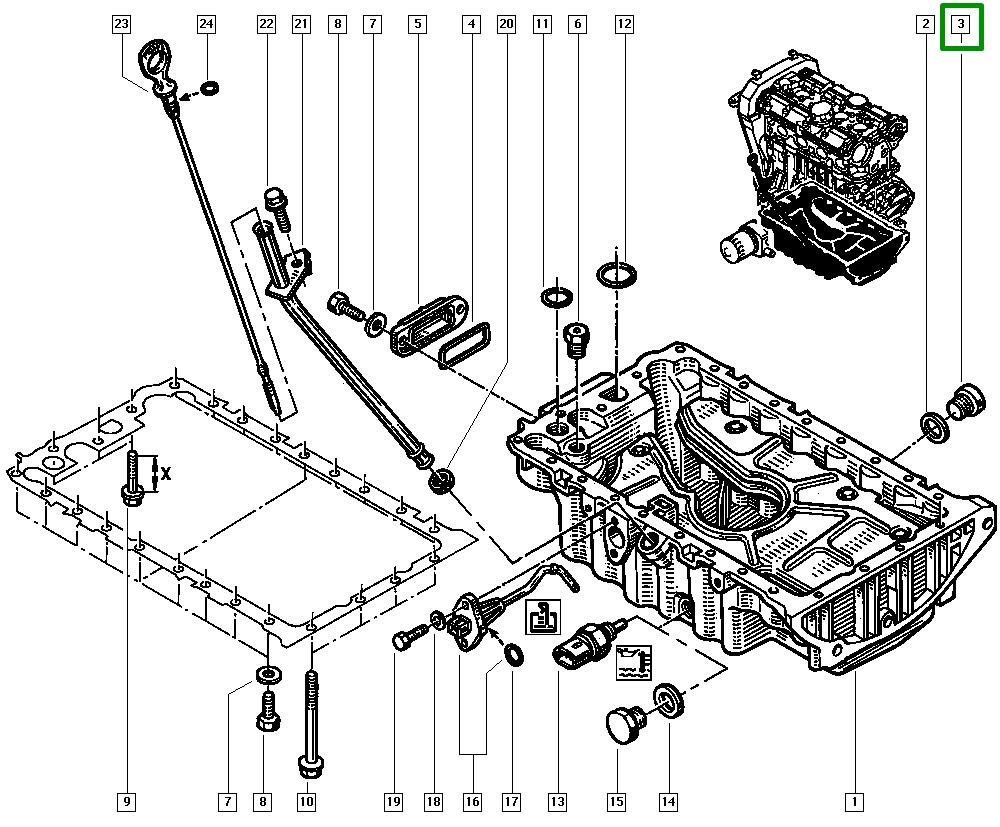 23
24
22
21
8
7
5
4
20
11
6
12
2
3
X
9
7
8
10
19
18
16
17
13
15
14
1