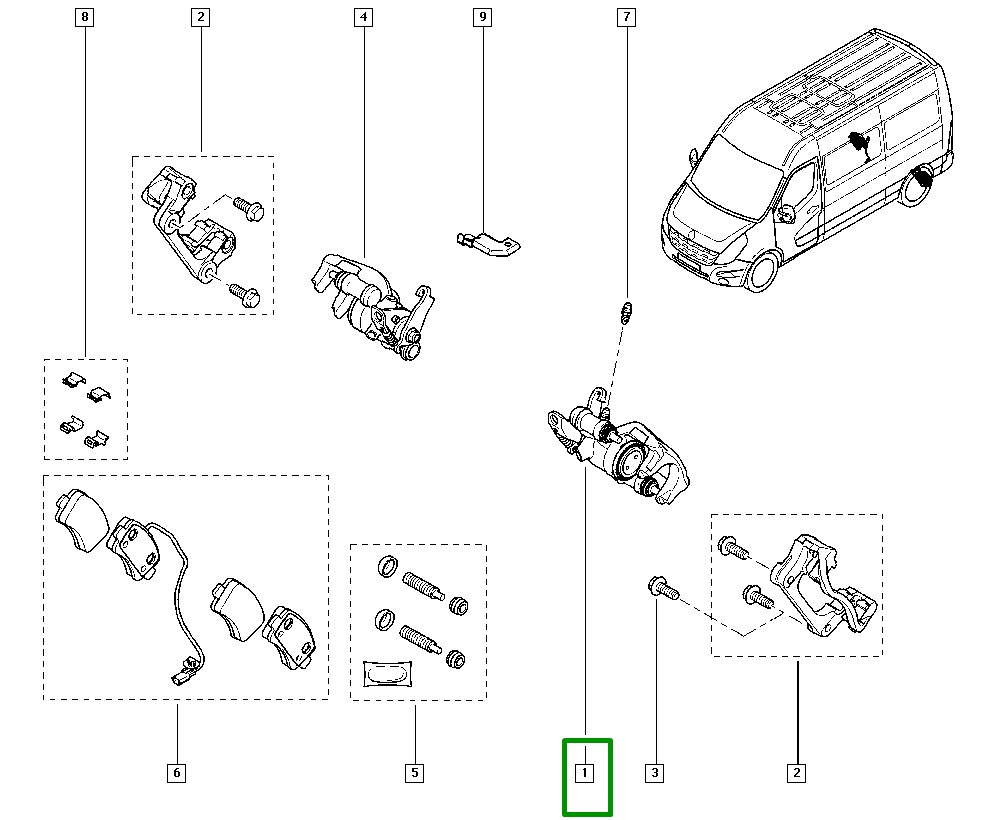 8
2
4
9
7
6
5
1
3
2