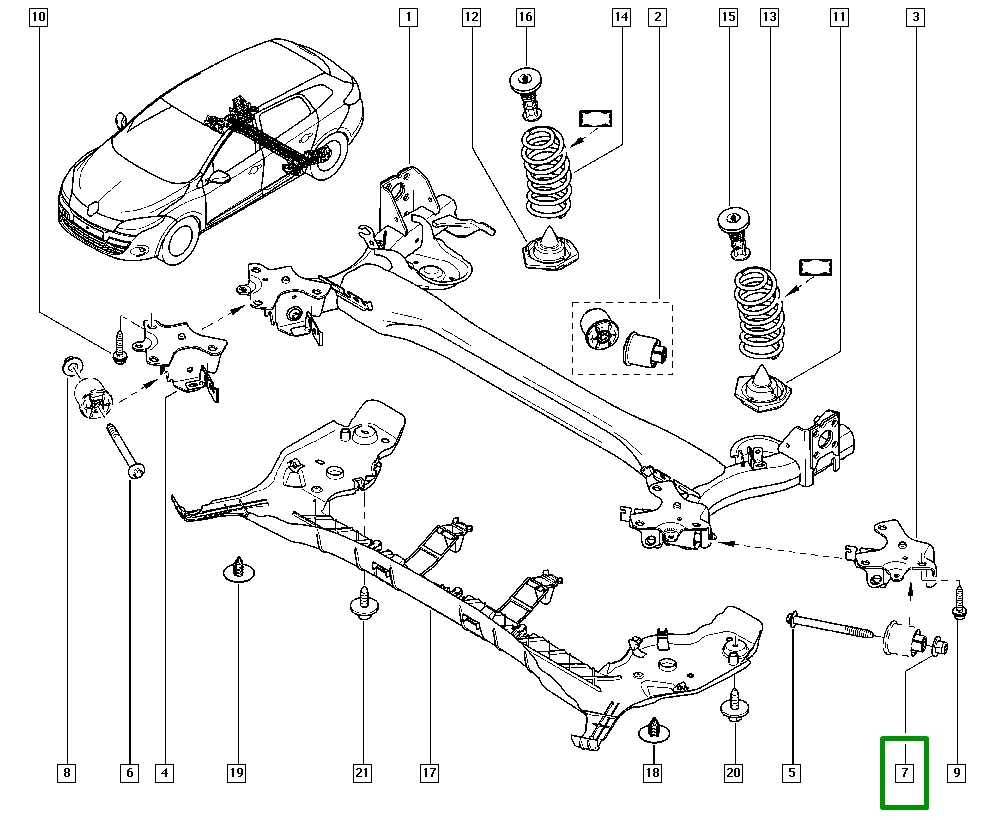 10
1
12
16
14
2
15
13
11
3
8
6
4
19
21
17
18
20
5
7
9