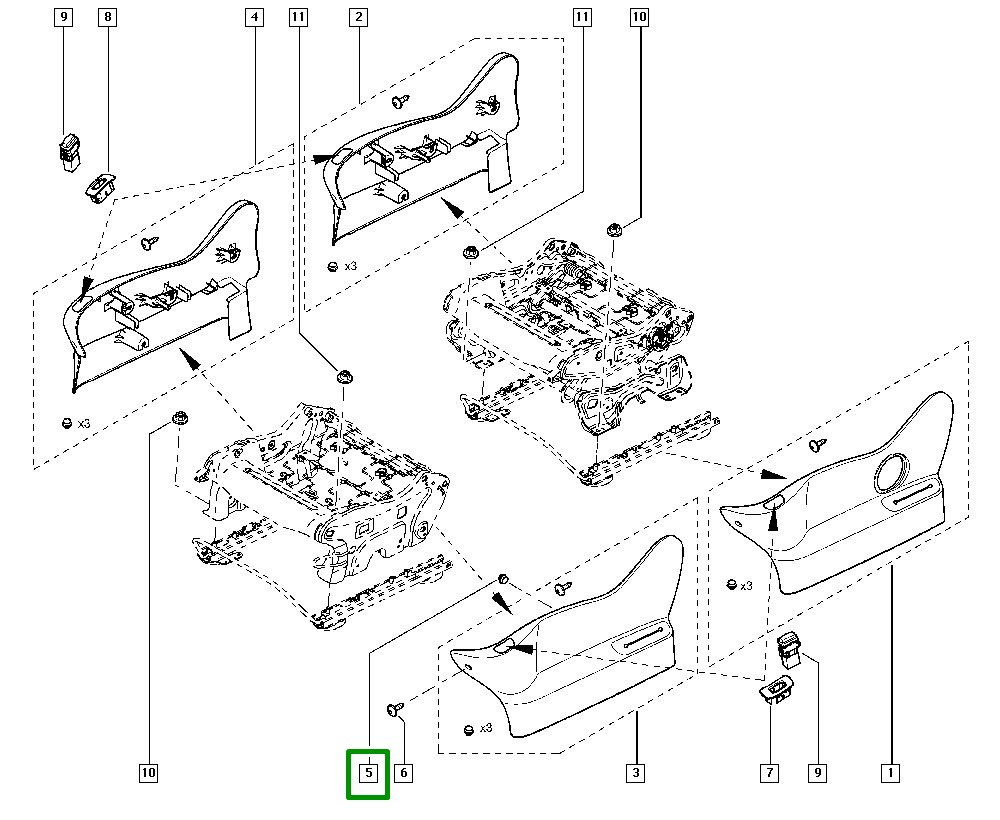 9
8
4
11
2
11
10
x3
x3
x3
x3
10
5
6
3
7
9
1