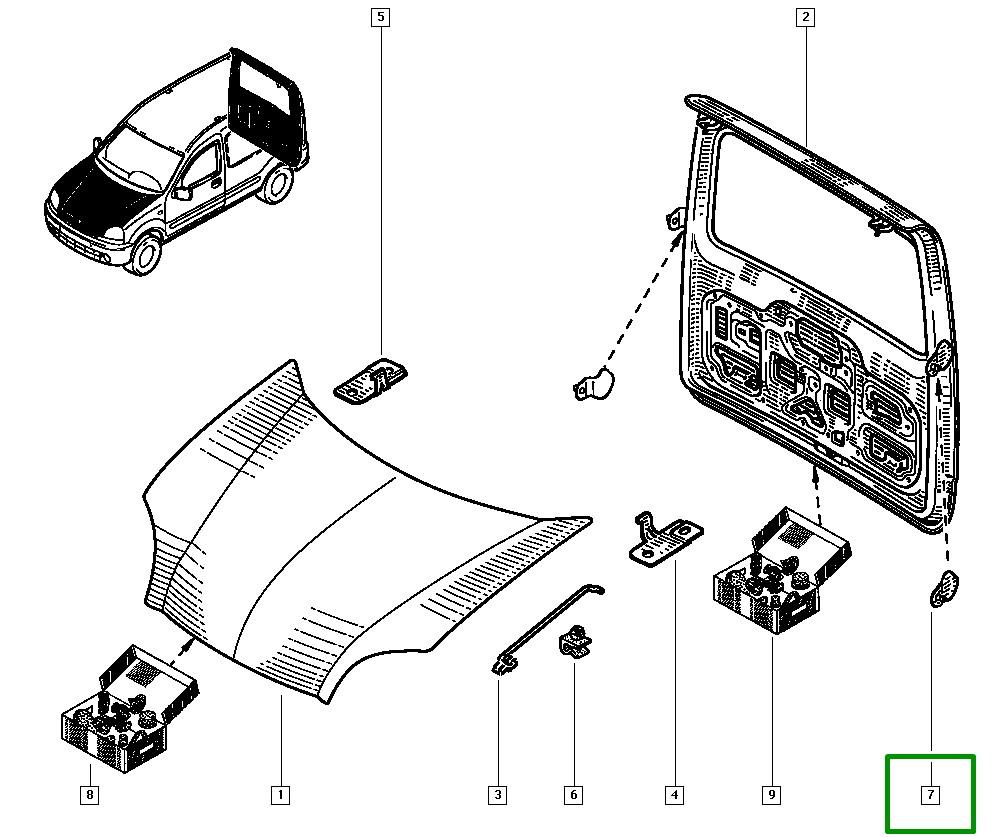 5
2
8
1
3
6
4
9
7