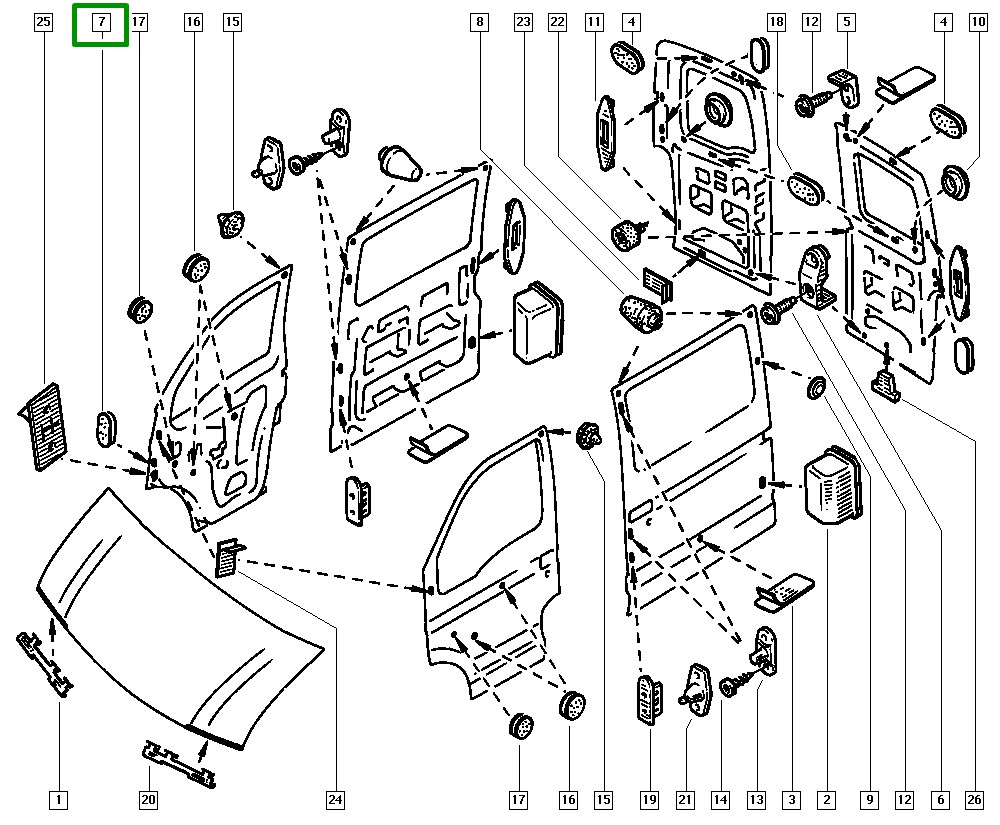 25 7 17 16 15 8 23 22 11 4 18 12 5 4 10

1 20 24 17 16 15 19 21 14 13 3 2 9 12 6 26