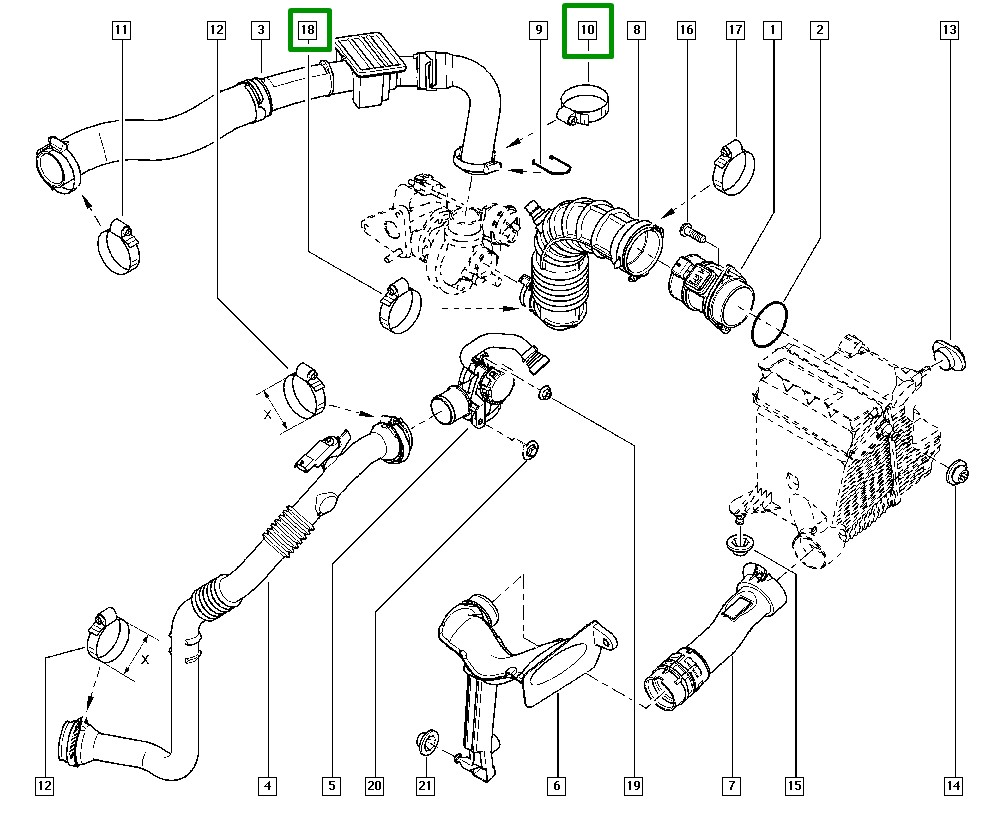 11
12
3
18
9
10
8
16
17
1
2
13
X
X
12
4
5
20
21
6
19
7
15
14