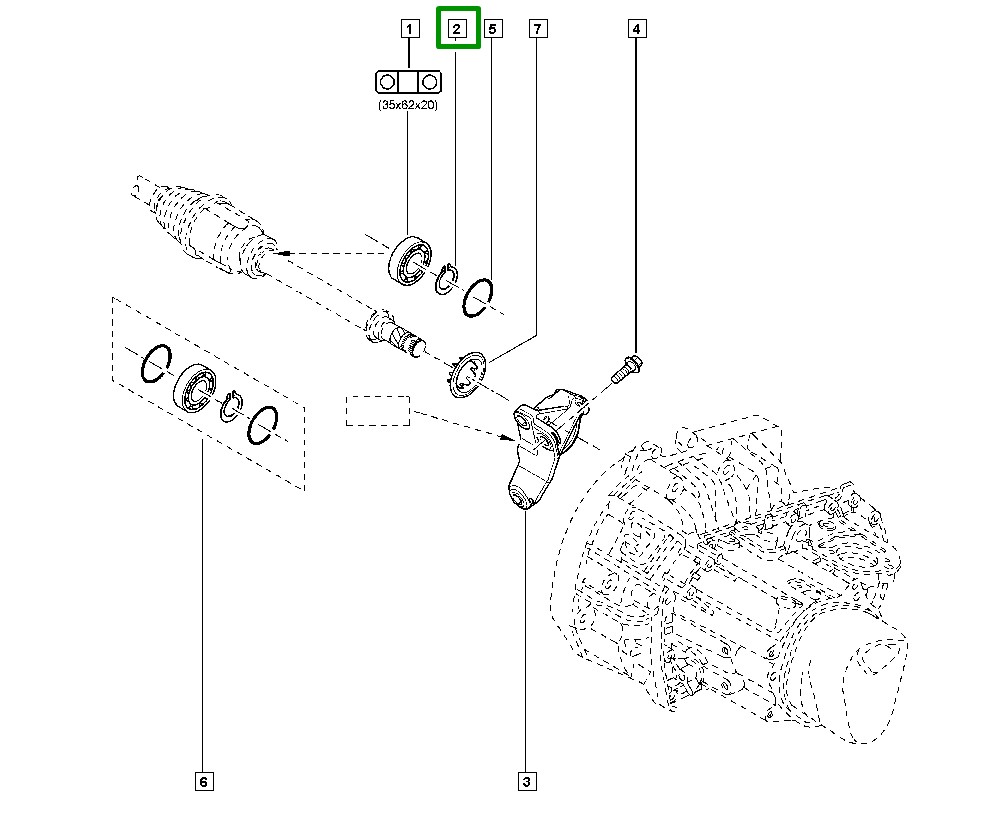 1
2
5
7
4
(35x62x20)
6
3