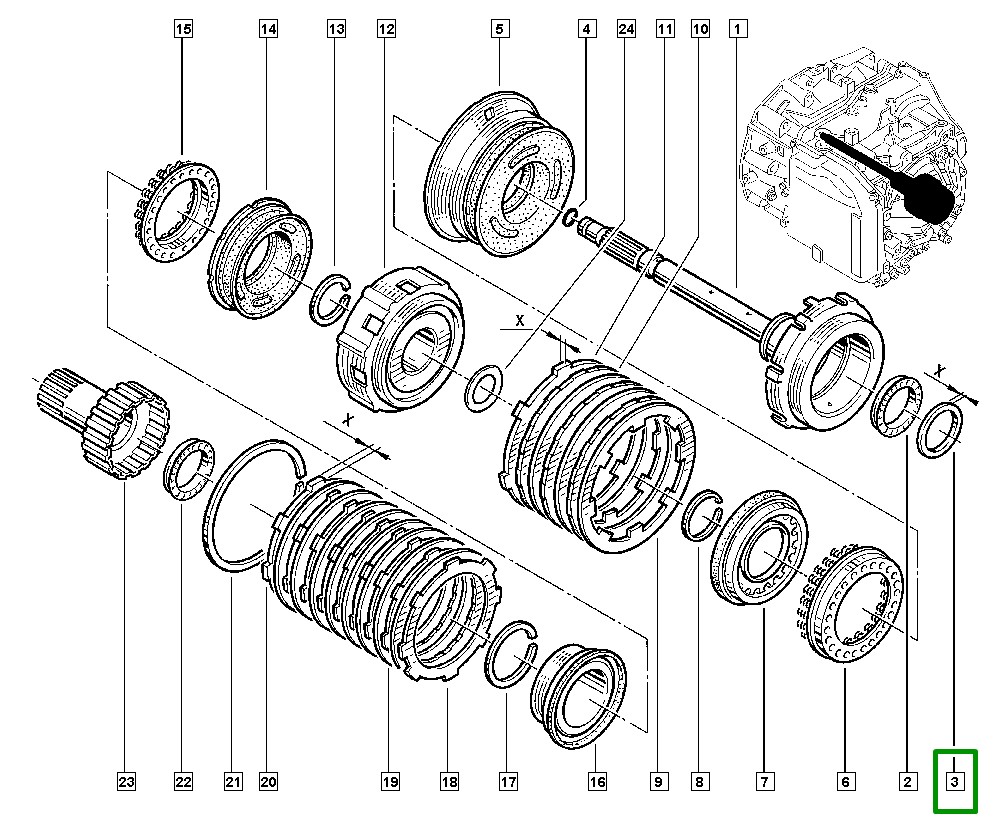 15
14
13
12
5
4
24
11
10
1
X
X
X
23
22
21
20
19
18
17
16
9
8
7
6
2
3