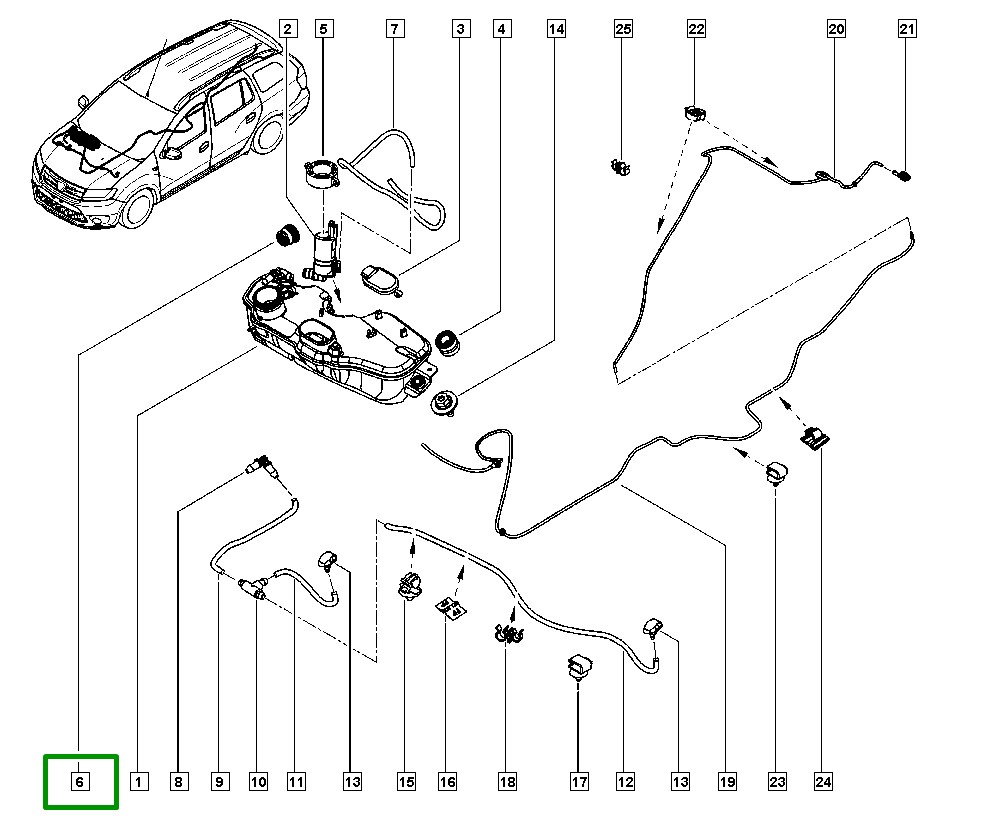 2
5
7
3
4
14
25
22
20
21

6
1
8
9
10
11
13
15
16
18
17
12
13
19
23
24