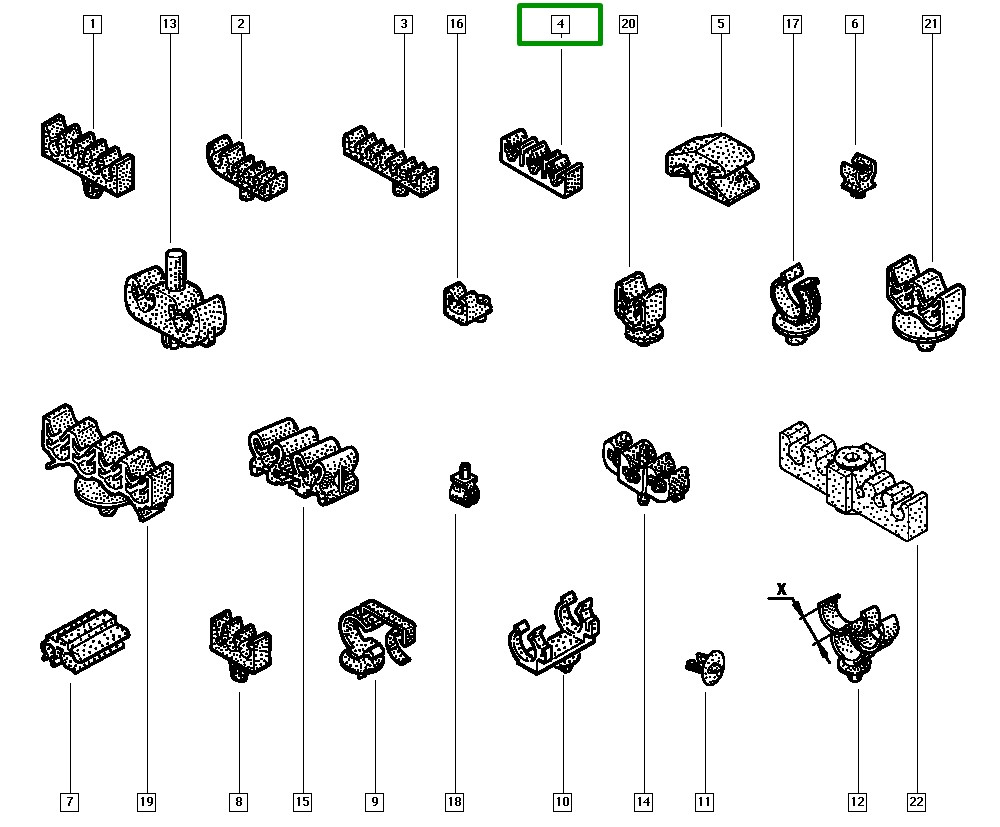 1
13
2
3
16
4
20
5
17
6
21

X

7
19
8
15
9
18
10
14
11
12
22