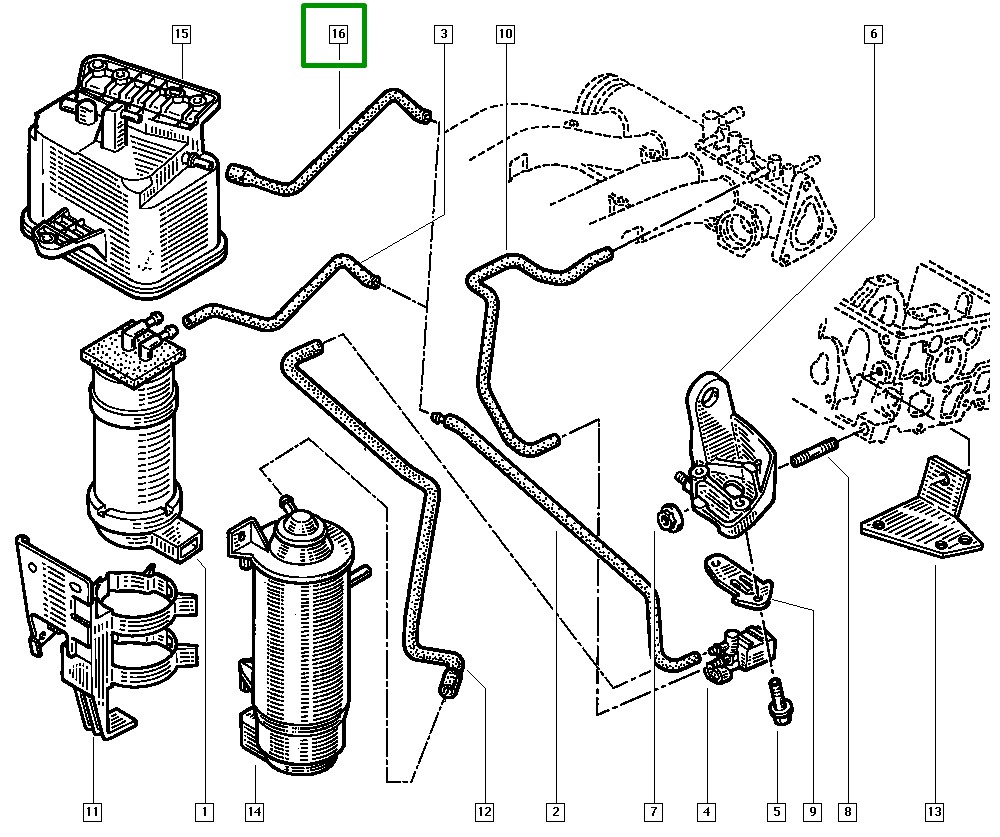 15
16
3
10
6
11
1
14
12
2
7
4
5
9
8
13