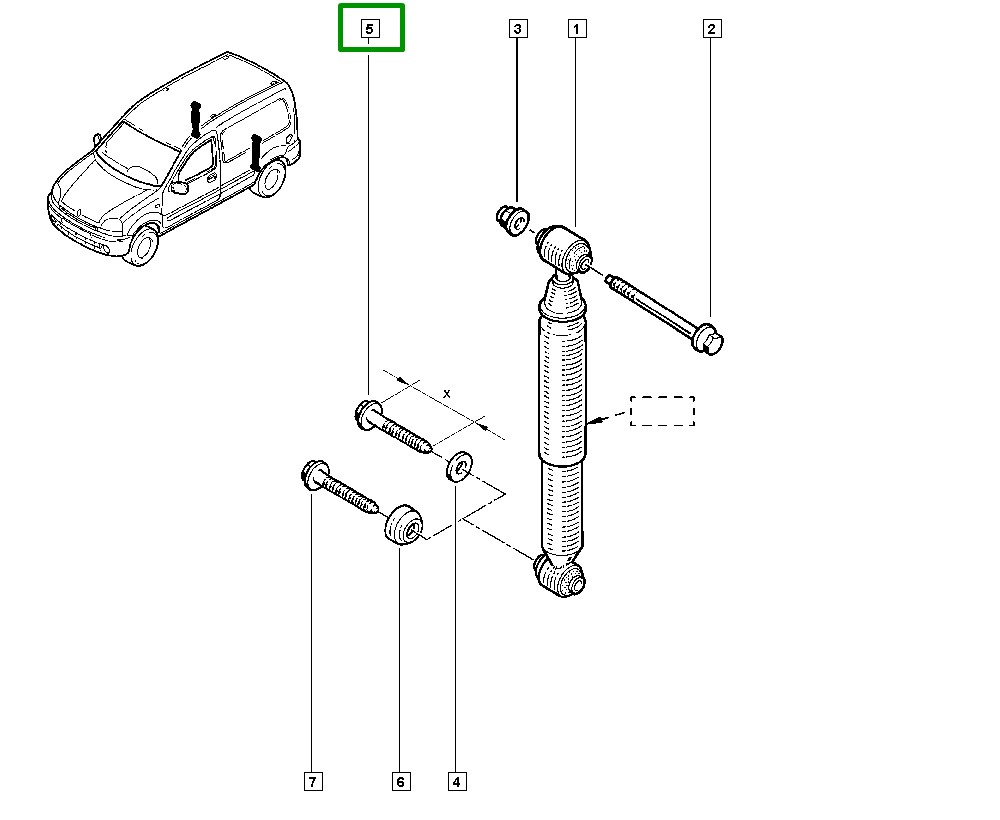 5
3
1
2
x
7
6
4