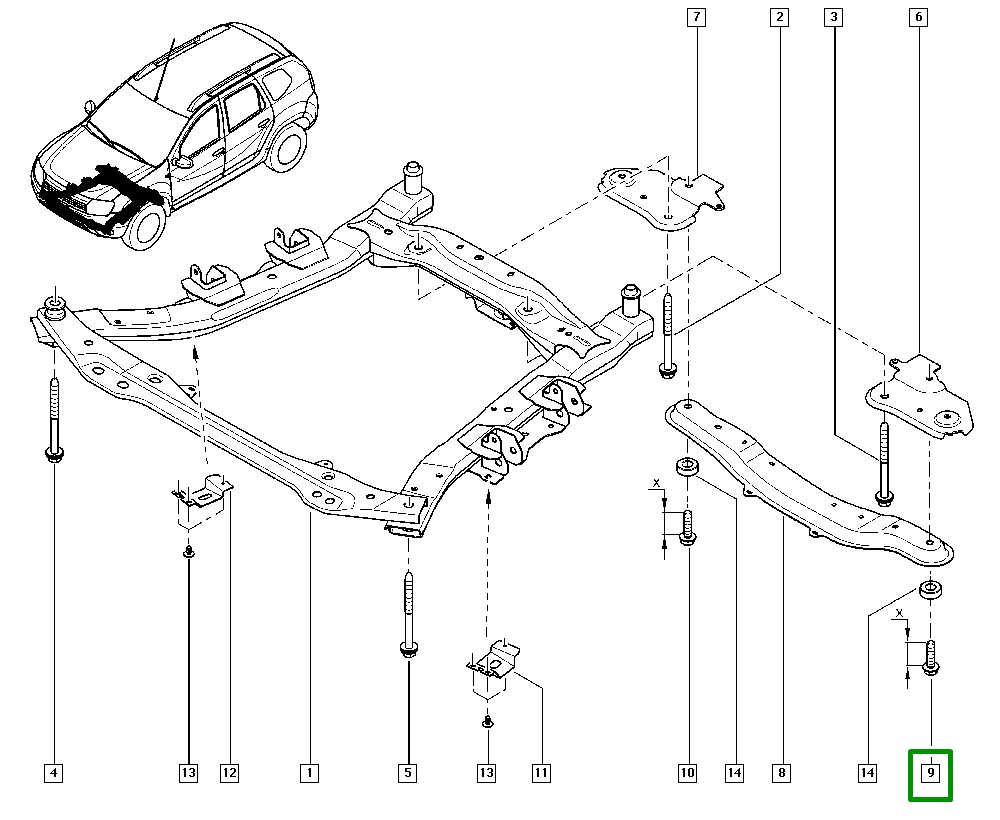 7
2
3
6
X
X
4
13
12
1
5
13
11
10
14
8
14
9