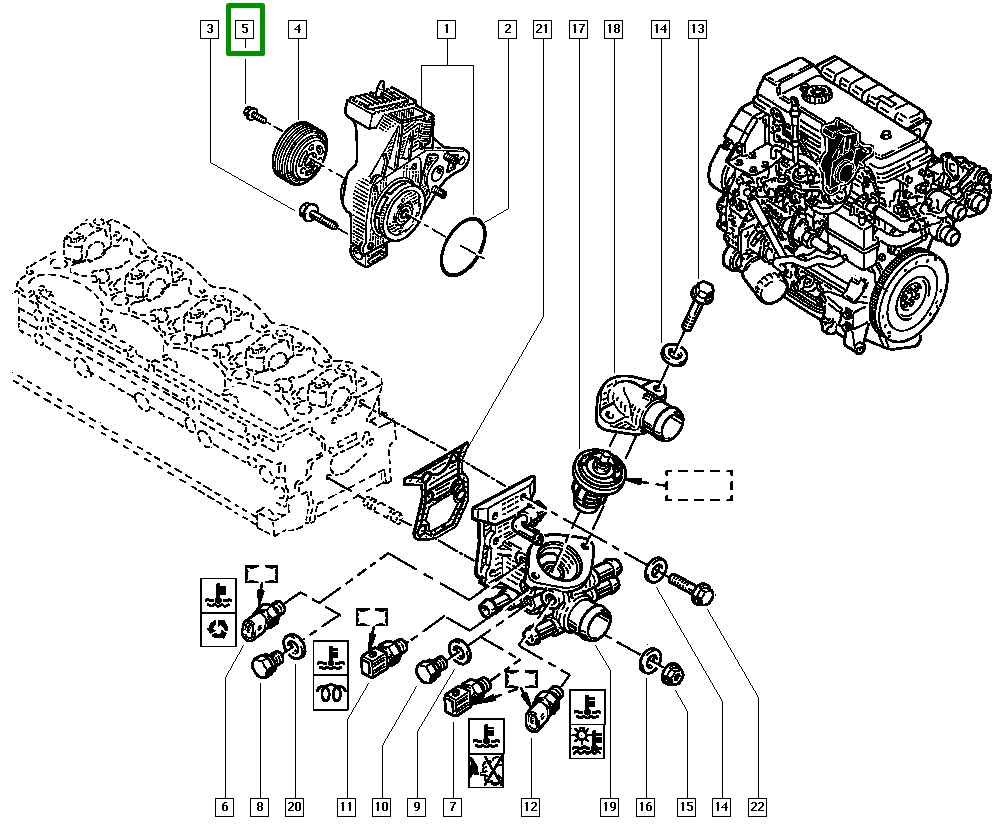 3
5
4
1
2
21
17
18
14
13
6
8
20
11
10
9
7
12
19
16
15
14
22