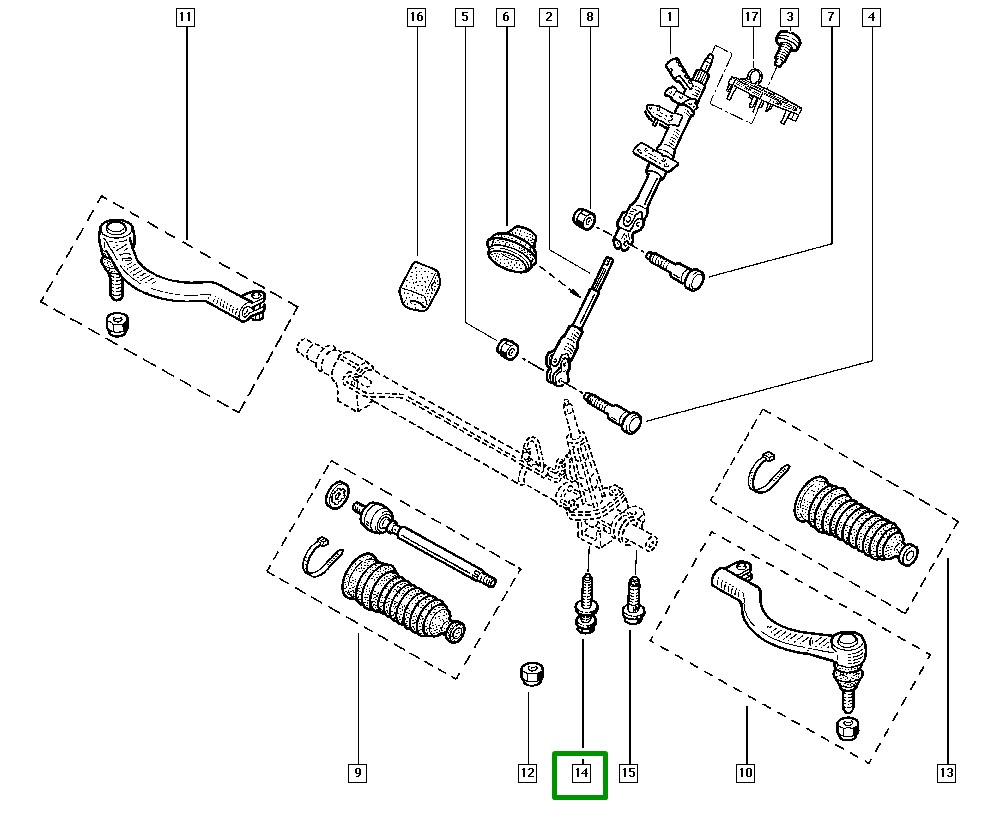 11
16
5
6
2
8
1
17
3
7
4
9
12
14
15
10
13