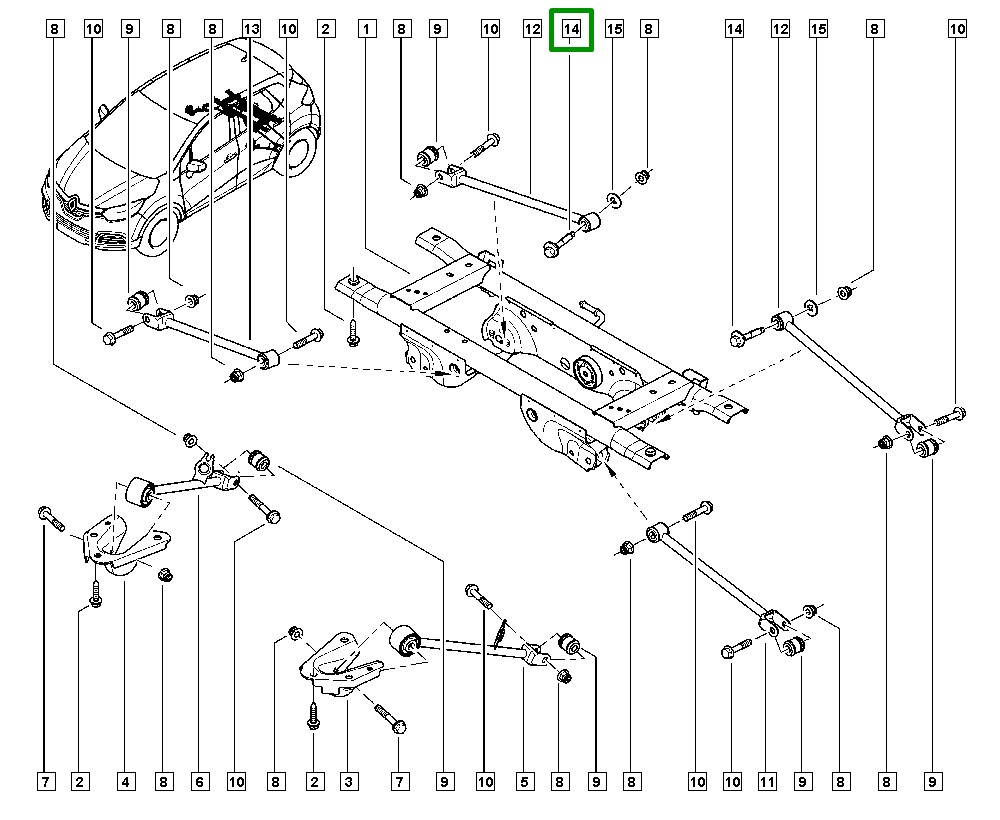 8 10 9 8 8 13 10 2 1 8 9 10 12 14 15 8 14 12 15 8 10

7 2 4 8 6 10 8 2 3 7 9 10 5 8 9 8 10 10 11 9 8 8 9