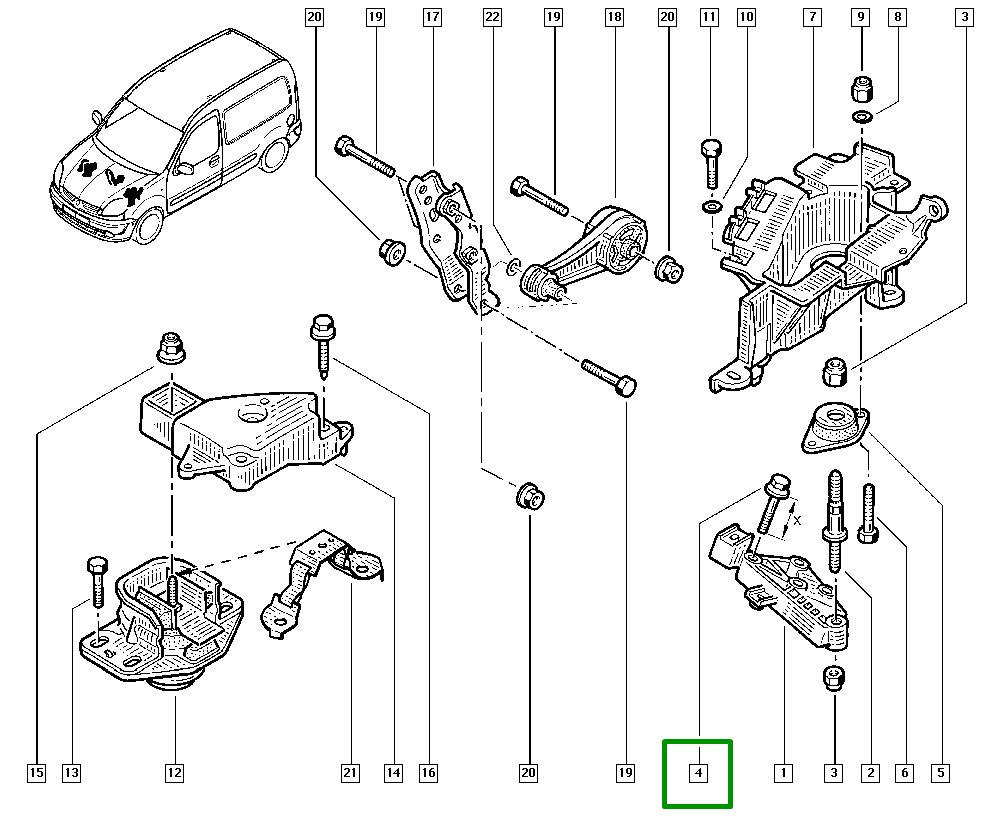 20 19 17 22 19 18 20 11 10 7 9 8 3

X

15 13 12 21 14 16 20 19 4 1 3 2 6 5